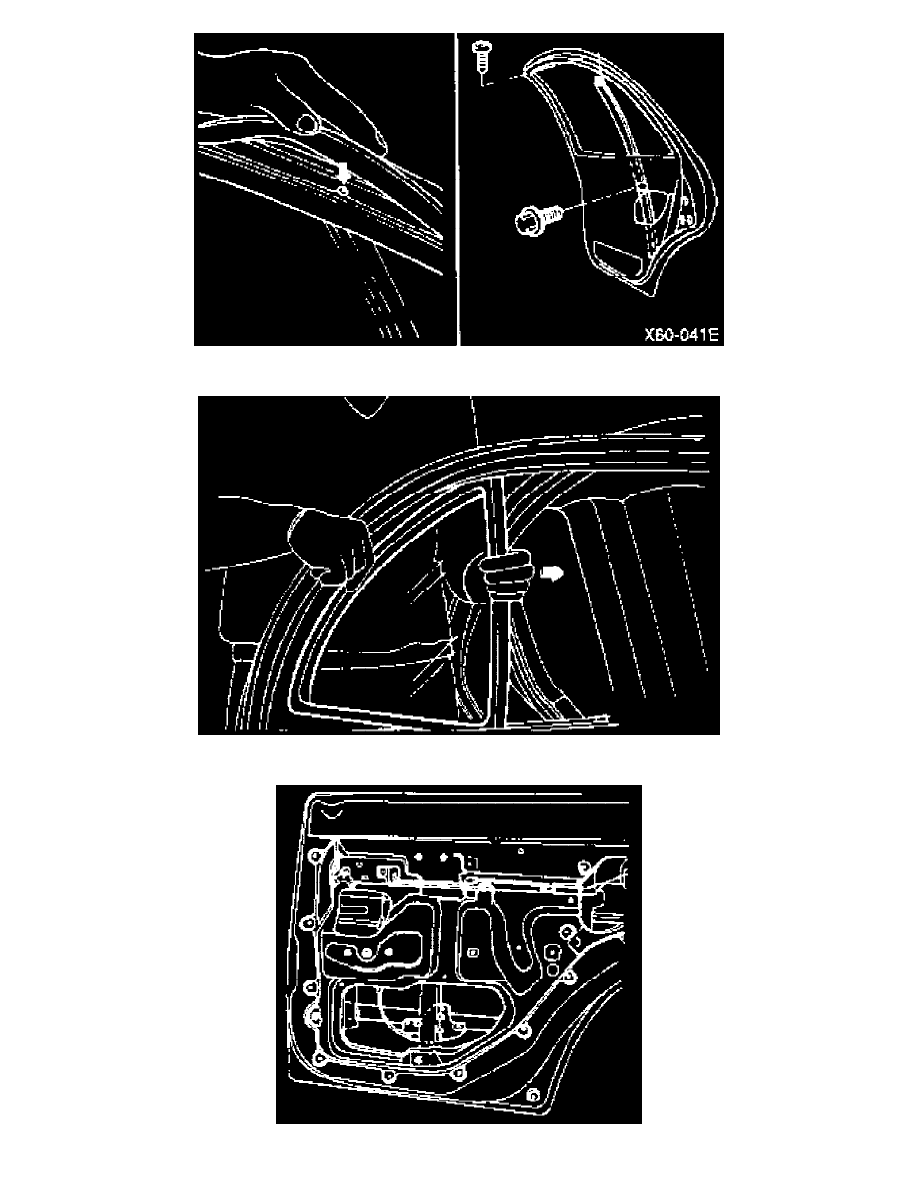 X60-041E