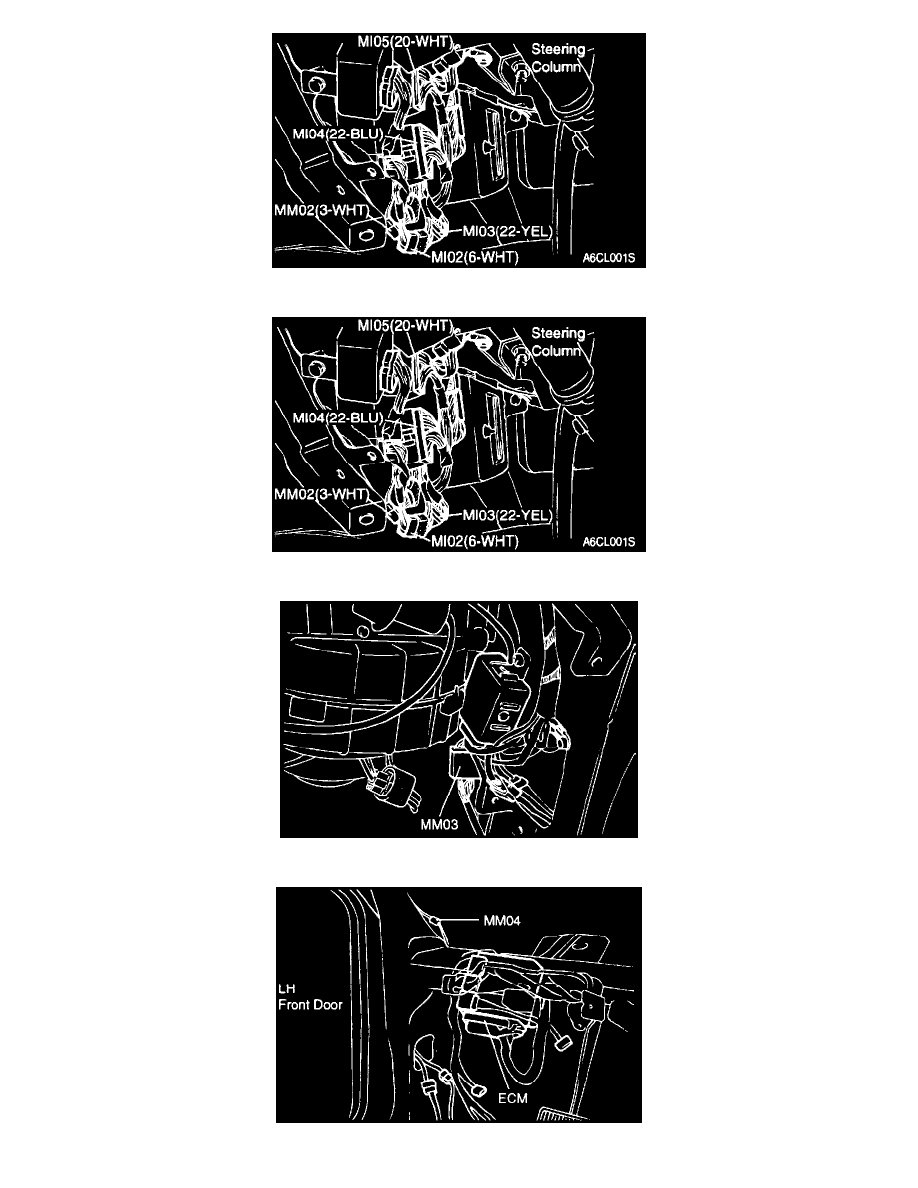 MI05(20-WHT)
Steering Column
MI04(22-BLU)
MM02(3-WHT)
MI03(22-YEL)
MI02(6-WHT)
A6CL001S

MI05(20-WHT)
Steering Column
MI04(22-BLU)
MM02(3-WHT)
MI03(22-YEL)
MI02(6-WHT)
A6CL001S

MM03

MM04
LH Front Door
ECM