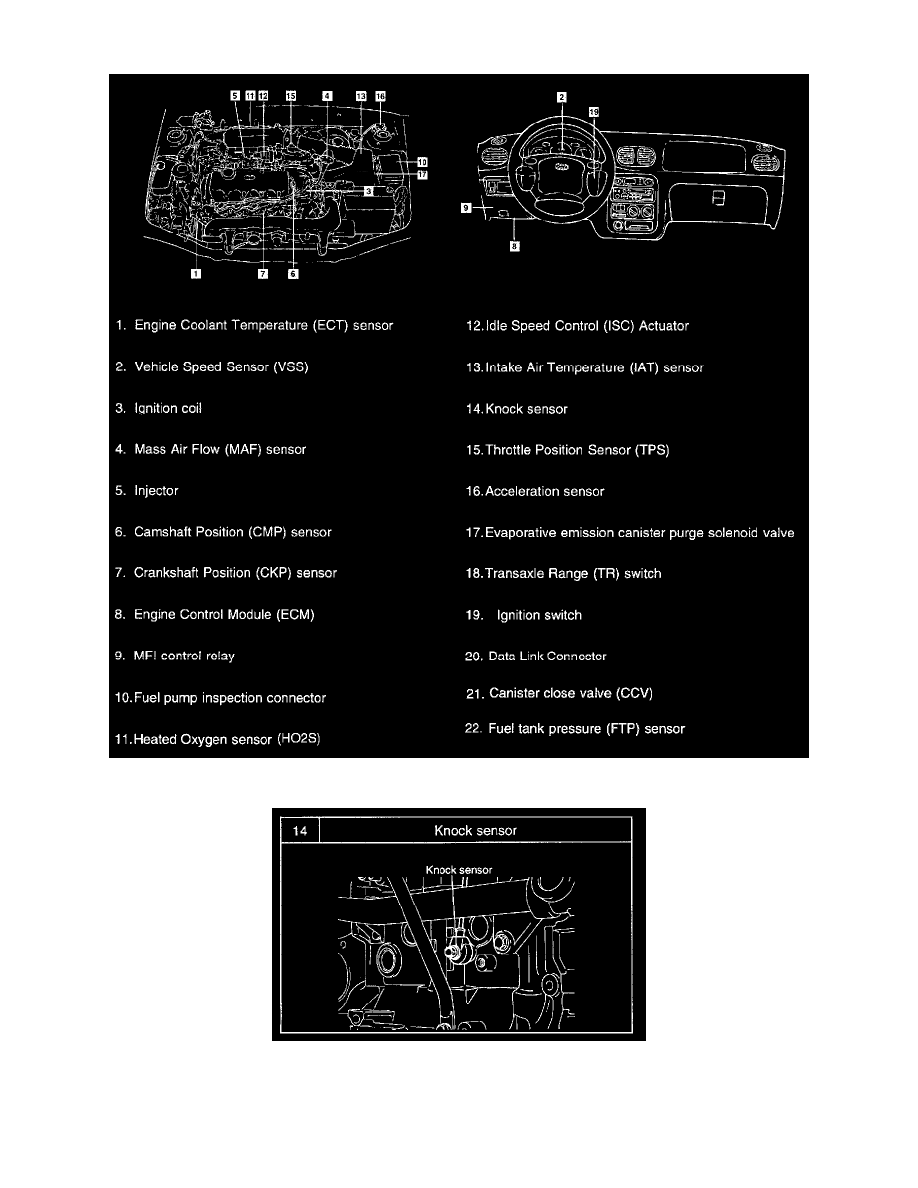 5 11 12 15 4 13 16 10 17 3 1 7 6

2 19 9 8

1. Engine Coolant Temperature (ECT) sensor

2. Vehicle Speed Sensor (VSS)

3. Ignition coil

4. Mass Air Flow (MAF) sensor

5. Injector

6. Camshaft Position (CMP) sensor

7. Crankshaft Position (CKP) sensor

8. Engine Control Module (ECM)

9. MFI control relay

10. Fuel pump inspection connector

11. Heated Oxygen sensor (HO2S)

12. Idle Speed Control (ISC) Actuator

13. Intake Air Temperature (IAT) sensor

14. Knock sensor

15. Throttle Position Sensor (TPS)

16. Acceleration sensor

17. Evaporative emission canister purge solenoid valve

18. Transaxle Range (TR) switch

19. Ignition switch

20. Data Link Connector

21. Canister close valve (CCV)

22. Fuel tank pressure (FTP) sensor

| 14 | Knock sensor |
|---|---|

Knock sensor