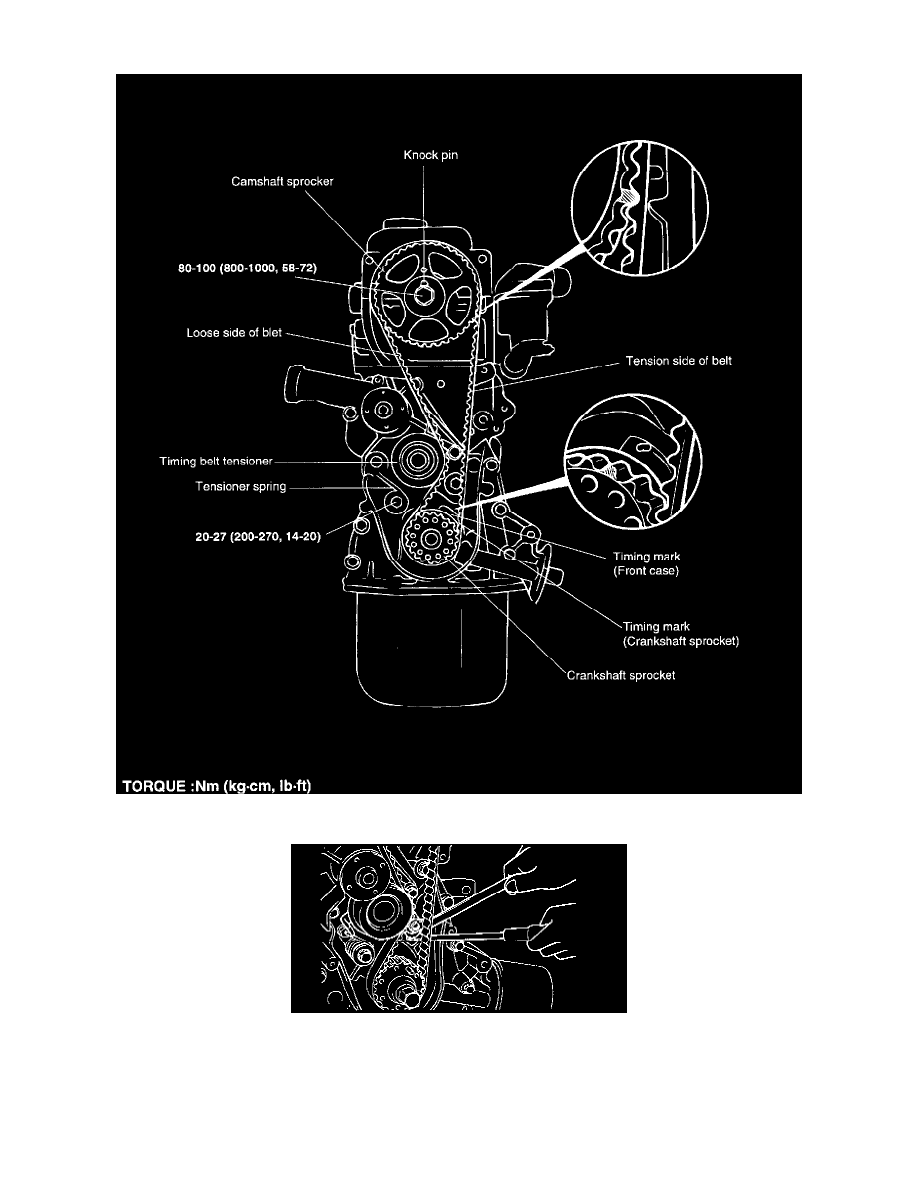 Knock pin
Camshaft sprocker
80-100 (800-1000, 58-72)
Loose side of blet
Tension side of belt
Timing belt tensioner
Tensioner spring
20-27 (200-270, 14-20)
Timing mark (Front case)
Timing mark (Crankshaft sprocket)
Crankshaft sprocket
TORQUE :Nm (kg·cm, lb·ft)