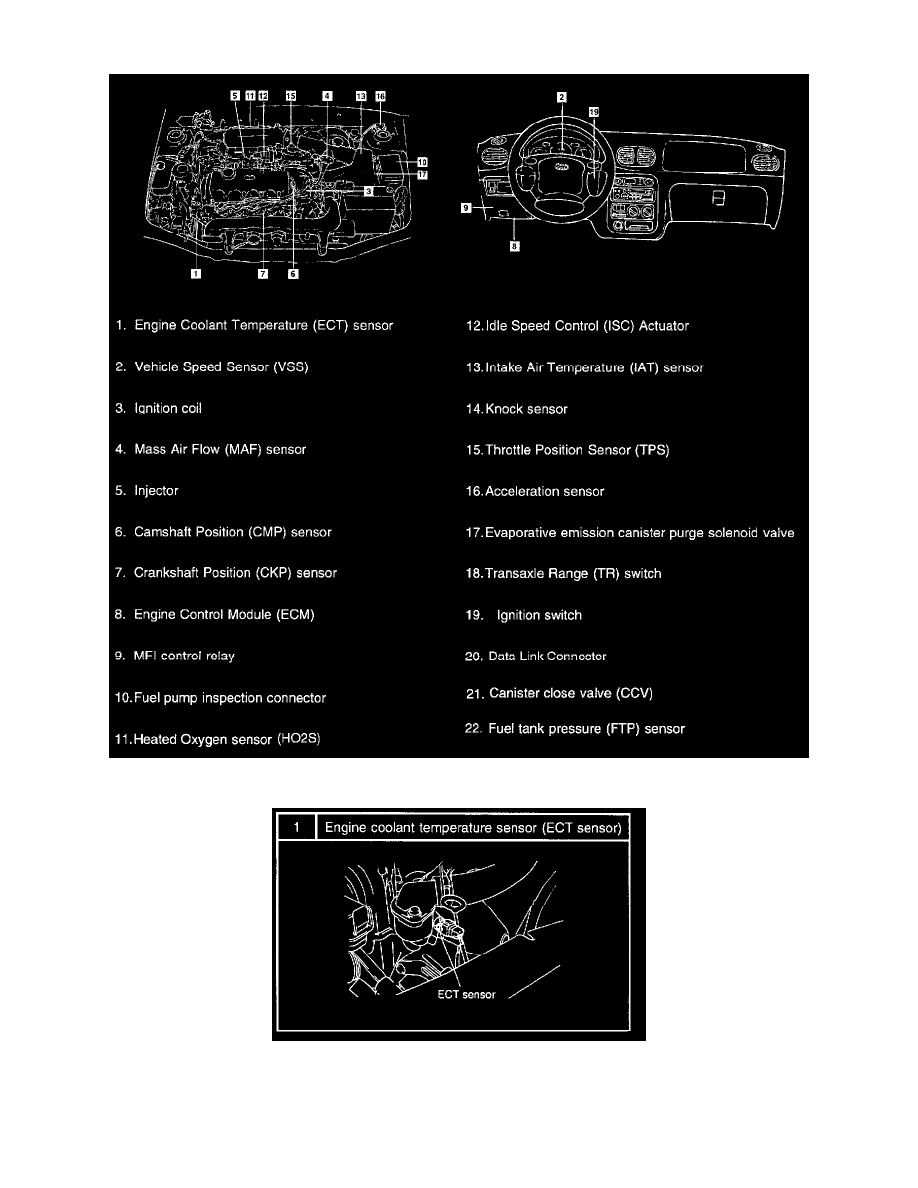 5 11 12 15 4 13 16
10
17
3
1 7 6
2
19
9
8

1. Engine Coolant Temperature (ECT) sensor

2. Vehicle Speed Sensor (VSS)

3. Ignition coil

4. Mass Air Flow (MAF) sensor

5. Injector

6. Camshaft Position (CMP) sensor

7. Crankshaft Position (CKP) sensor

8. Engine Control Module (ECM)

9. MFI control relay

10. Fuel pump inspection connector

11. Heated Oxygen sensor (HO2S)

12. Idle Speed Control (ISC) Actuator

13. Intake Air Temperature (IAT) sensor

14. Knock sensor

15. Throttle Position Sensor (TPS)

16. Acceleration sensor

17. Evaporative emission canister purge solenoid valve

18. Transaxle Range (TR) switch

19. Ignition switch

20. Data Link Connector

21. Canister close valve (CCV)

22. Fuel tank pressure (FTP) sensor

| 1 | Engine coolant temperature sensor (ECT sensor) |
|---|---|

ECT sensor