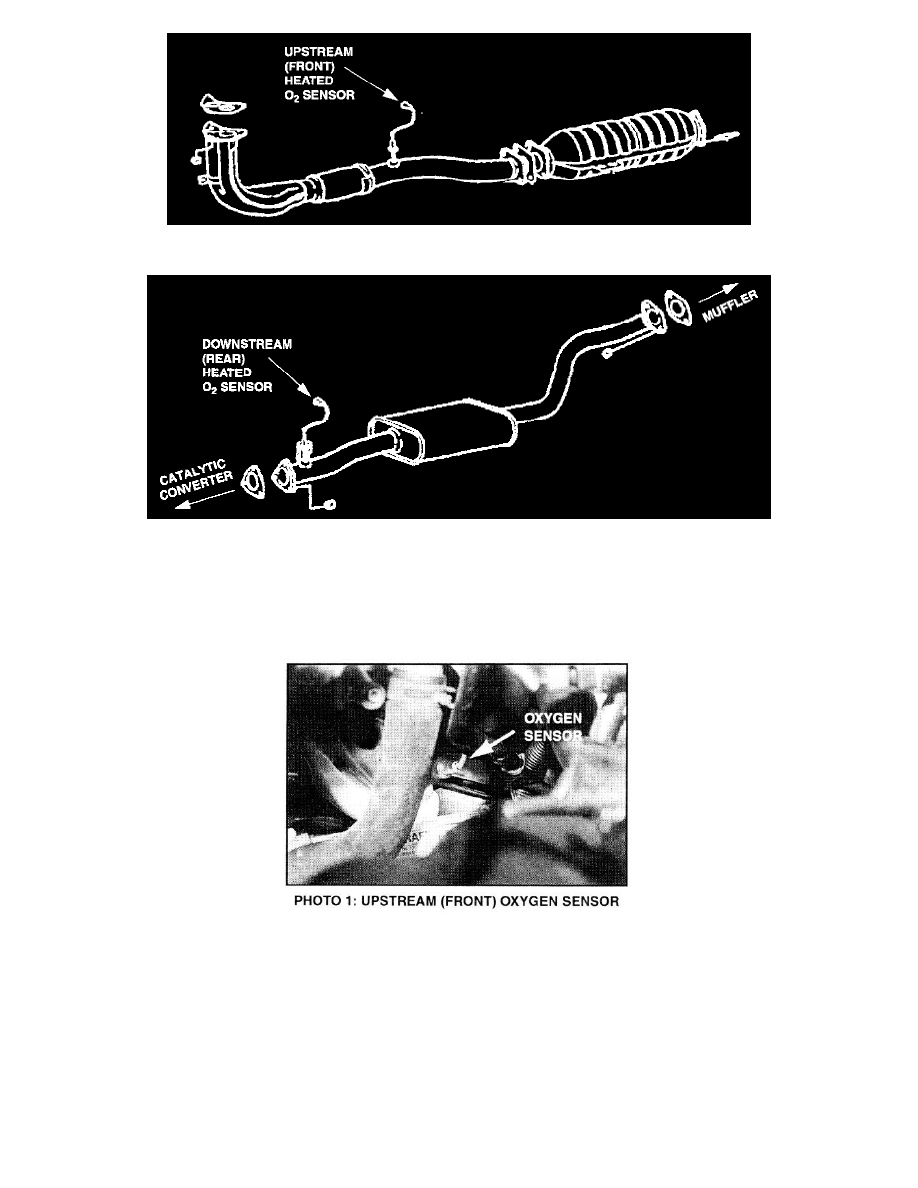 UPSTREAM (FRONT) HEATED $O_2$ SENSOR

DOWNSTREAM (REAR) HEATED $O_2$ SENSOR

MUFFLER

CATALYTIC CONVERTER

OXYGEN SENSOR

PHOTO 1: UPSTREAM (FRONT) OXYGEN SENSOR