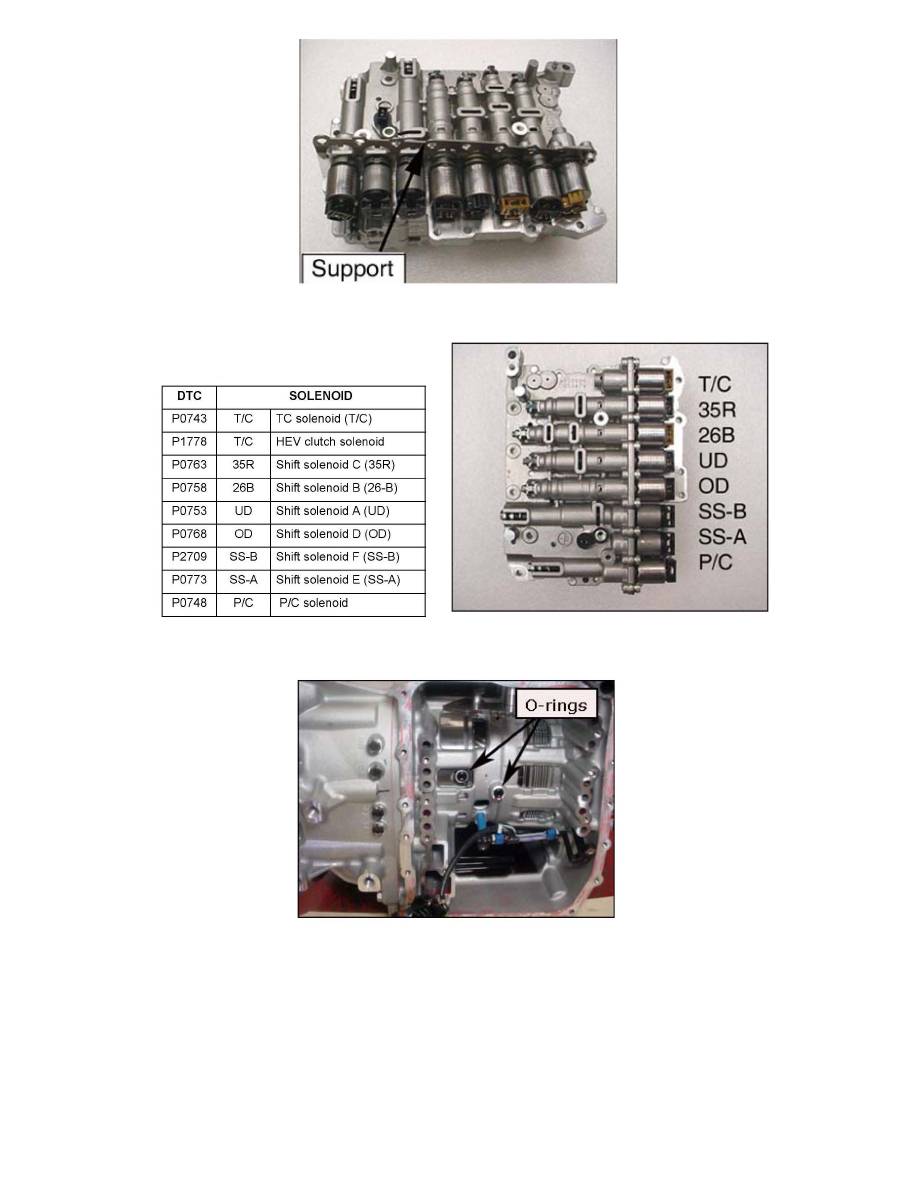 Support

| DTC | SOLENOID | |
|---|---|---|
| P0743 | T/C | TC solenoid (T/C) |
| P1778 | T/C | HEV clutch solenoid |
| P0763 | 35R | Shift solenoid C (35R) |
| P0758 | 26B | Shift solenoid B (26-B) |
| P0753 | UD | Shift solenoid A (UD) |
| P0768 | OD | Shift solenoid D (OD) |
| P2709 | SS-B | Shift solenoid F (SS-B) |
| P0773 | SS-A | Shift solenoid E (SS-A) |
| P0748 | P/C | P/C solenoid |

T/C
35R
26B
UD
OD
SS-B
SS-A
P/C

O-rings