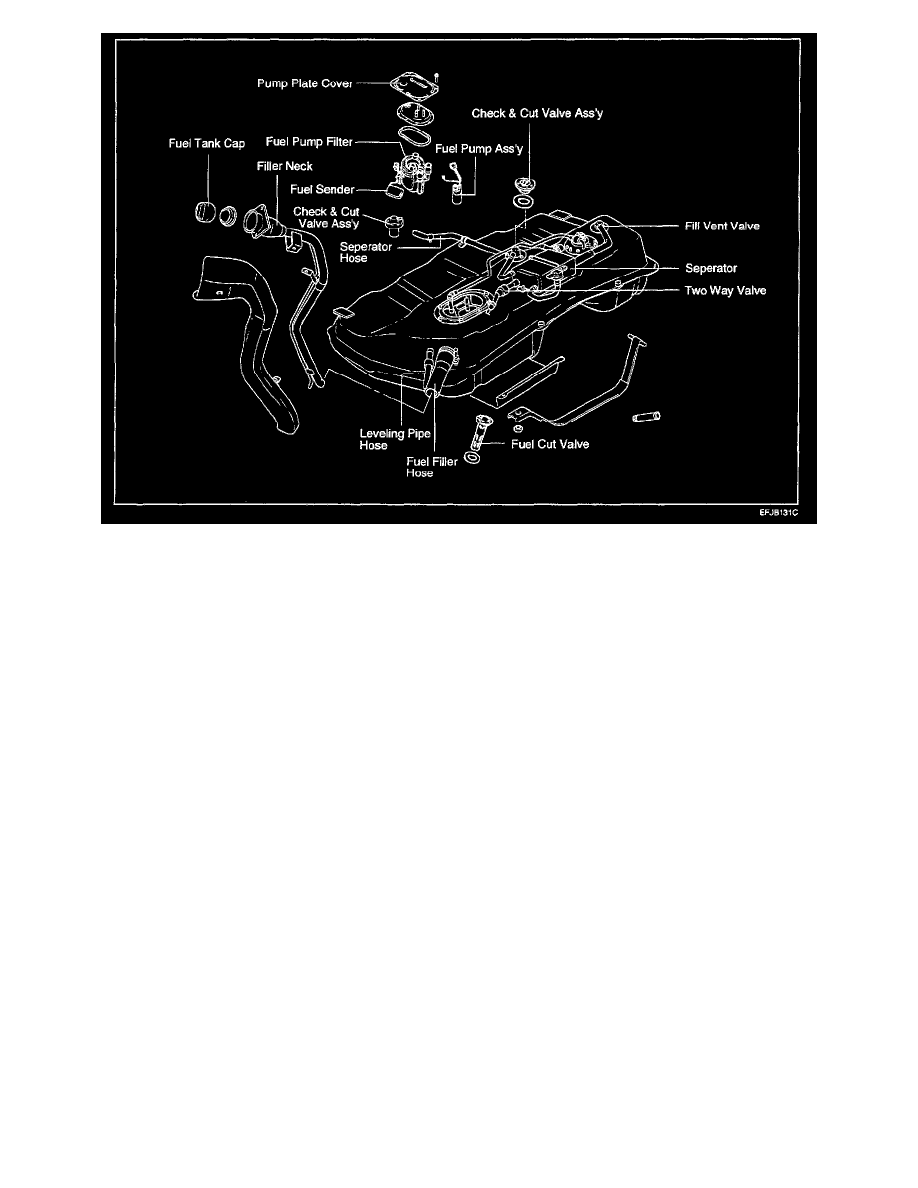 Pump Plate Cover
Check & Cut Valve Ass'y
Fuel Tank Cap
Fuel Pump Filter
Fuel Pump Ass'y
Filler Neck
Fuel Sender
Check & Cut Valve Ass'y
Fill Vent Valve
Seperator Hose
Seperator
Two Way Valve
Leveling Pipe Hose
Fuel Cut Valve
Fuel Filler Hose
EFJB131C