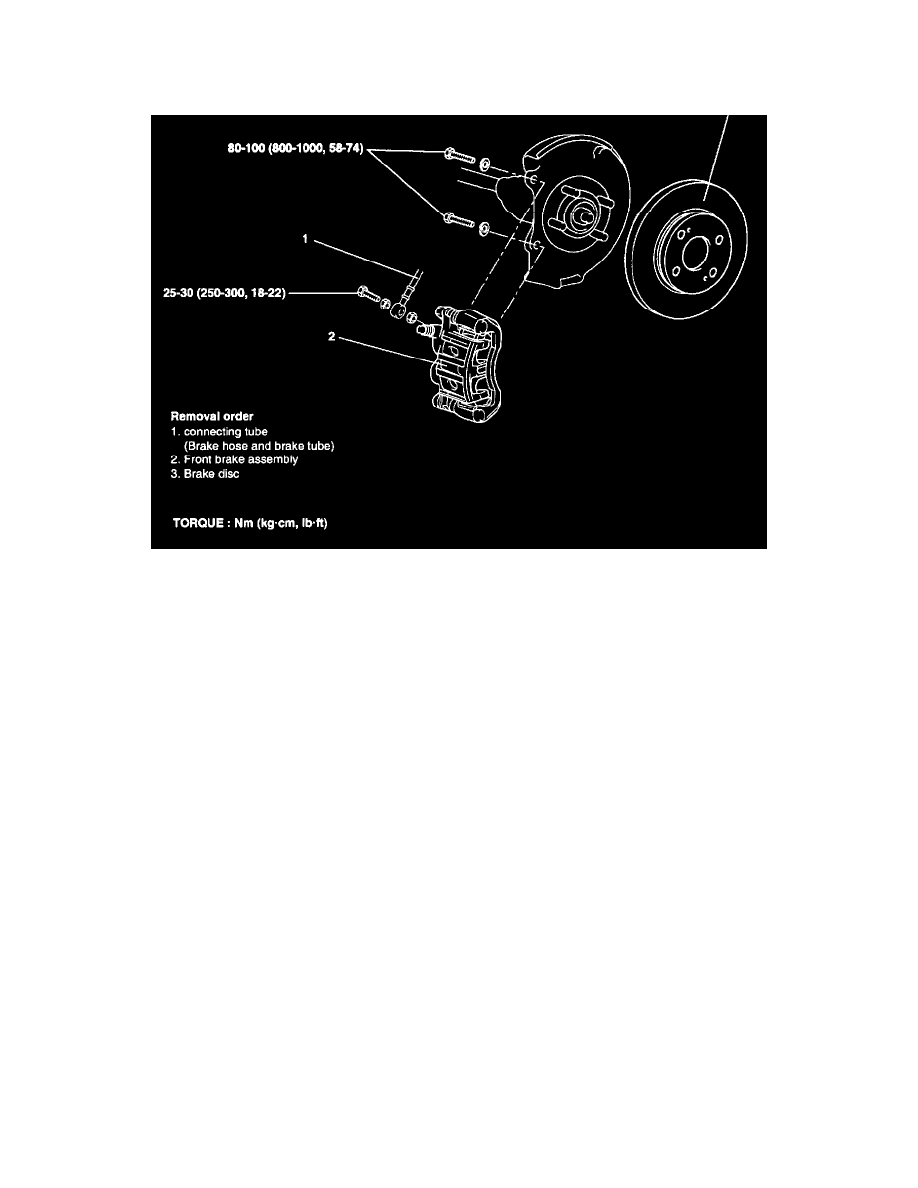 80-100 (800-1000, 58-74)

1

25-30 (250-300, 18-22)

2

Removal order
1. connecting tube
(Brake hose and brake tube)
2. Front brake assembly
3. Brake disc

TORQUE : Nm (kg·cm, lb·ft)