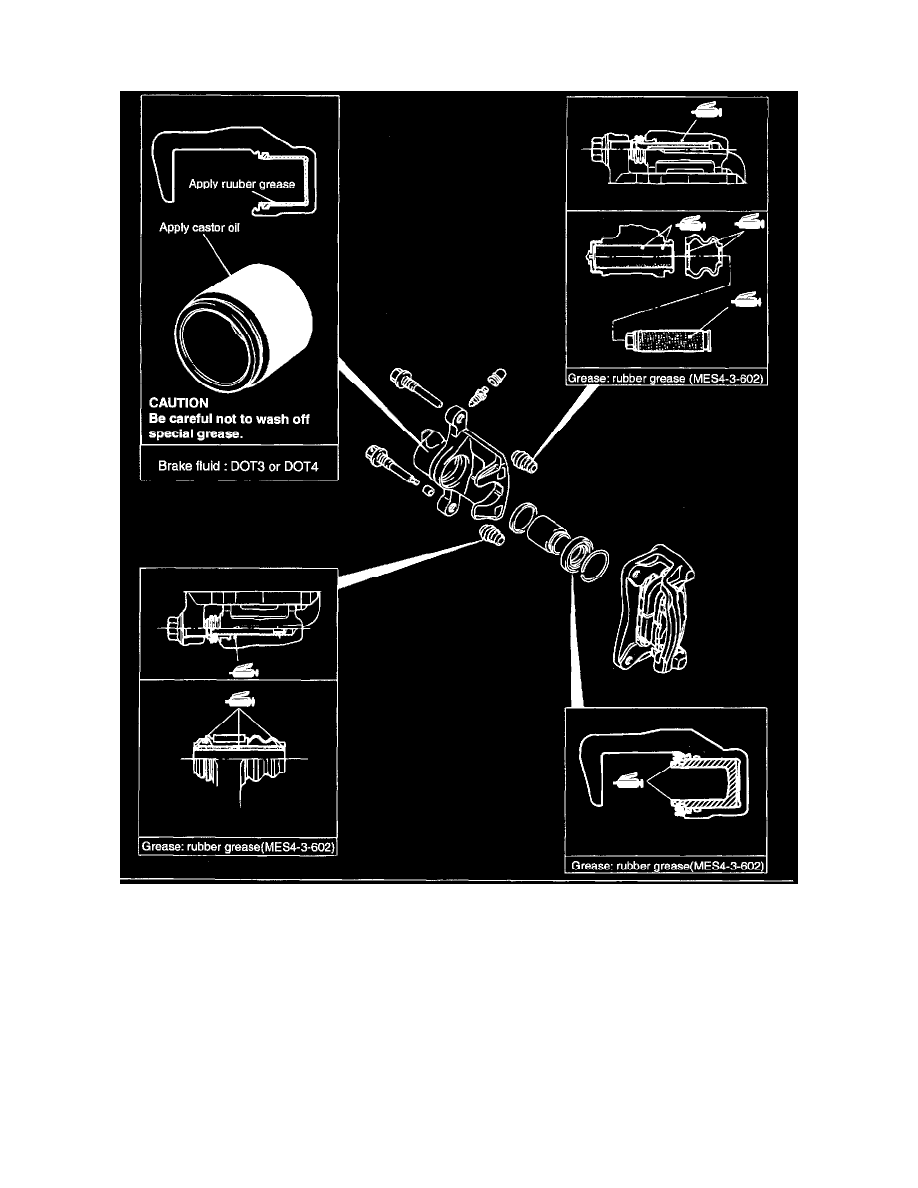 Apply ruuber grease

Apply castor oil

CAUTION
Be careful not to wash off special grease.

Brake fluid : DOT3 or DOT4

Grease: rubber grease (MES4-3-602)

Grease: rubber grease(MES4-3-602)

Grease: rubber grease(MES4-3-602)