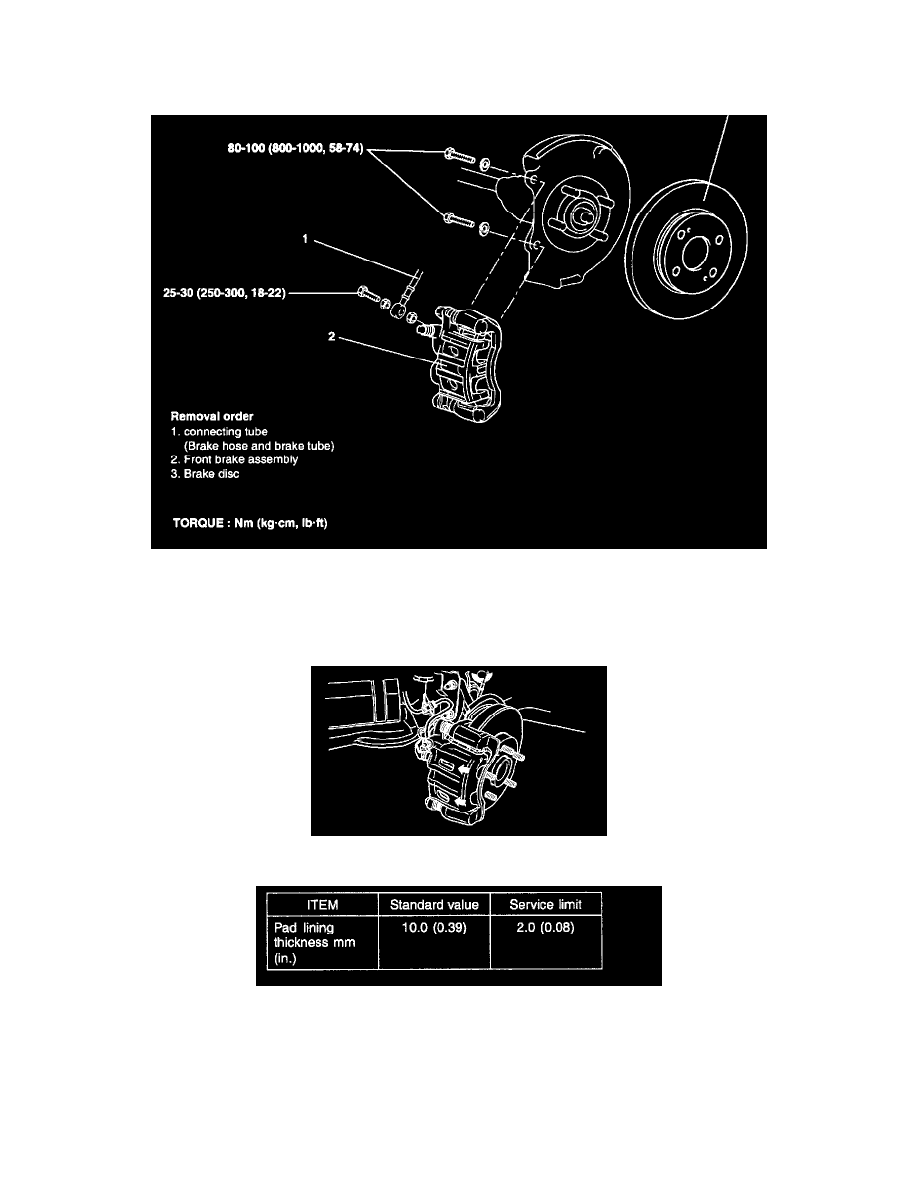 80-100 (800-1000, 58-74)

1

25-30 (250-300, 18-22)

2

Removal order
1. connecting tube
(Brake hose and brake tube)
2. Front brake assembly
3. Brake disc

TORQUE : Nm (kg·cm, lb·ft)

| ITEM | Standard value | Service limit |
|---|---|---|
| Pad lining thickness mm (in.) | 10.0 (0.39) | 2.0 (0.08) |