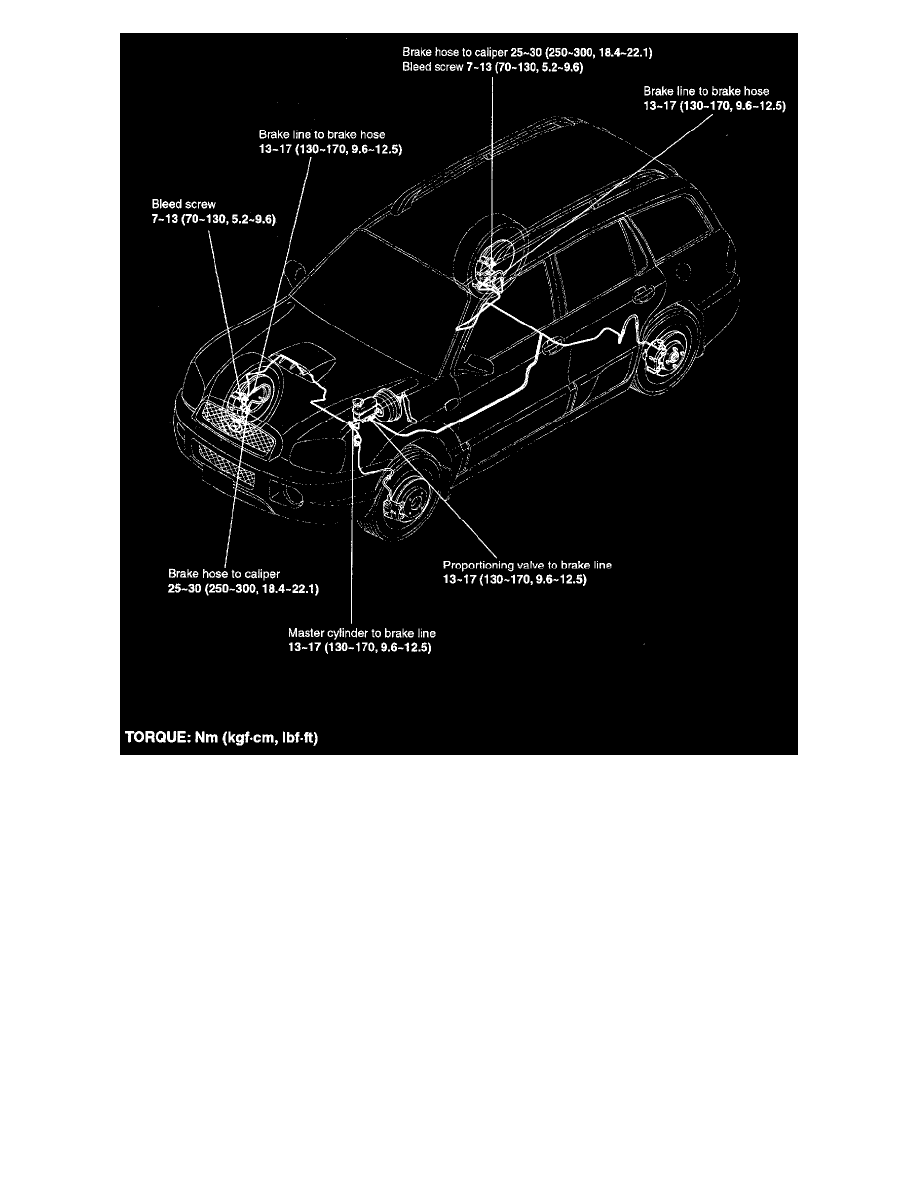 Brake hose to caliper 25~30 (250~300, 18.4~22.1)
Bleed screw 7~13 (70~130, 5.2~9.6)

Brake line to brake hose
13~17 (130~170, 9.6~12.5)

Brake line to brake hose
13~17 (130~170, 9.6~12.5)

Bleed screw
7~13 (70~130, 5.2~9.6)

Brake hose to caliper
25~30 (250~300, 18.4~22.1)

Proportioning valve to brake line
13~17 (130~170, 9.6~12.5)

Master cylinder to brake line
13~17 (130~170, 9.6~12.5)

TORQUE: Nm (kgf·cm, lbf·ft)