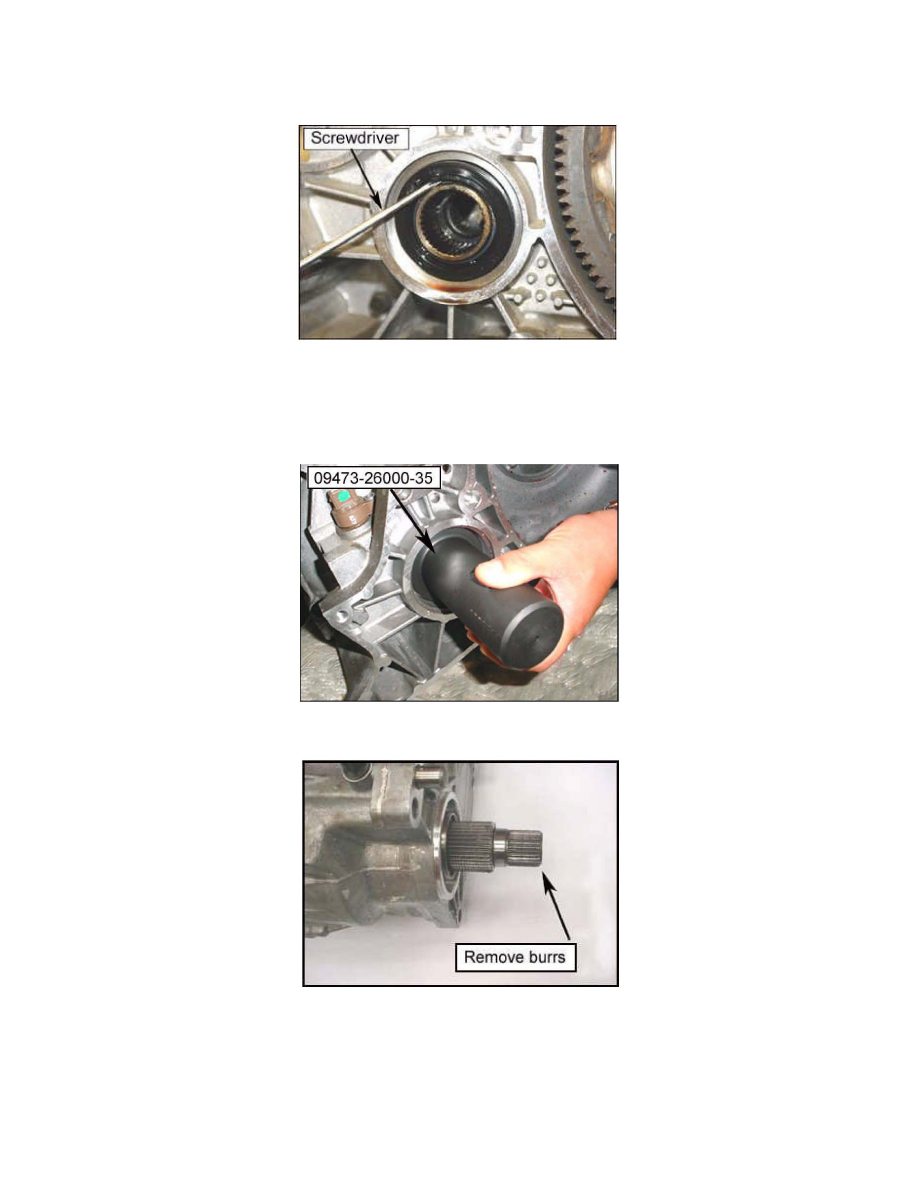 Screwdriver

09473-26000-35

Remove burrs