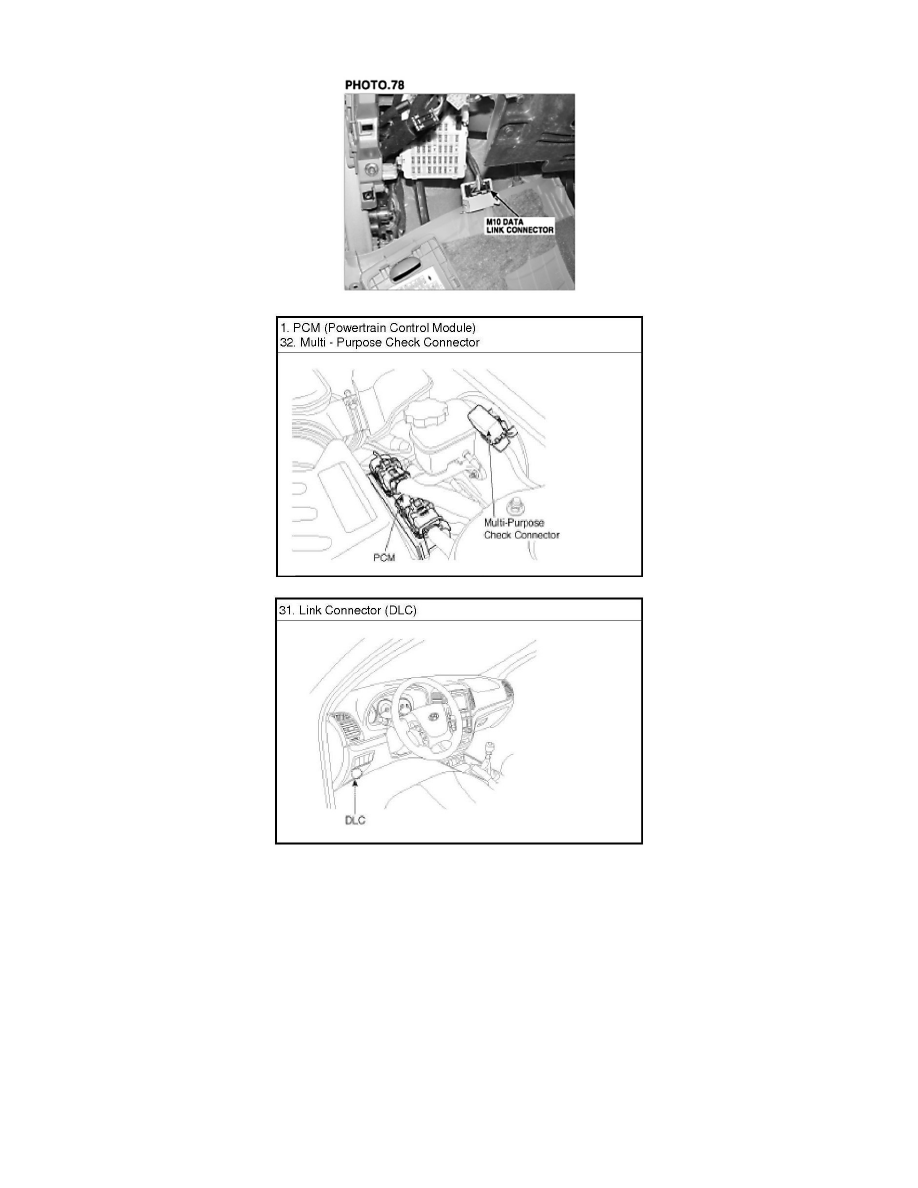 PHOTO.78

M10 DATA LINK CONNECTOR

1. PCM (Powertrain Control Module)
32. Multi - Purpose Check Connector

Multi-Purpose Check Connector

PCM

31. Link Connector (DLC)

DLC