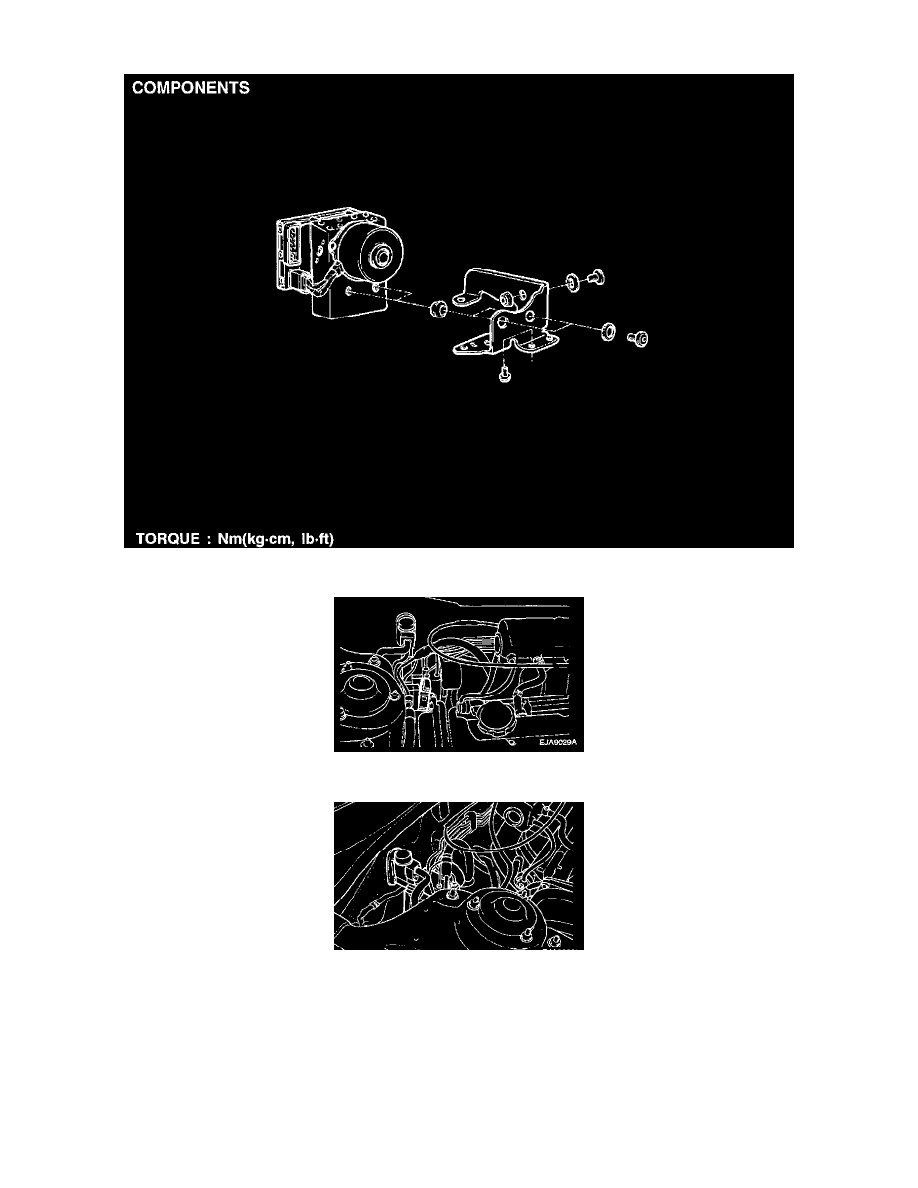 COMPONENTS

TORQUE : Nm(kg·cm, lb·ft)

EJA9029A