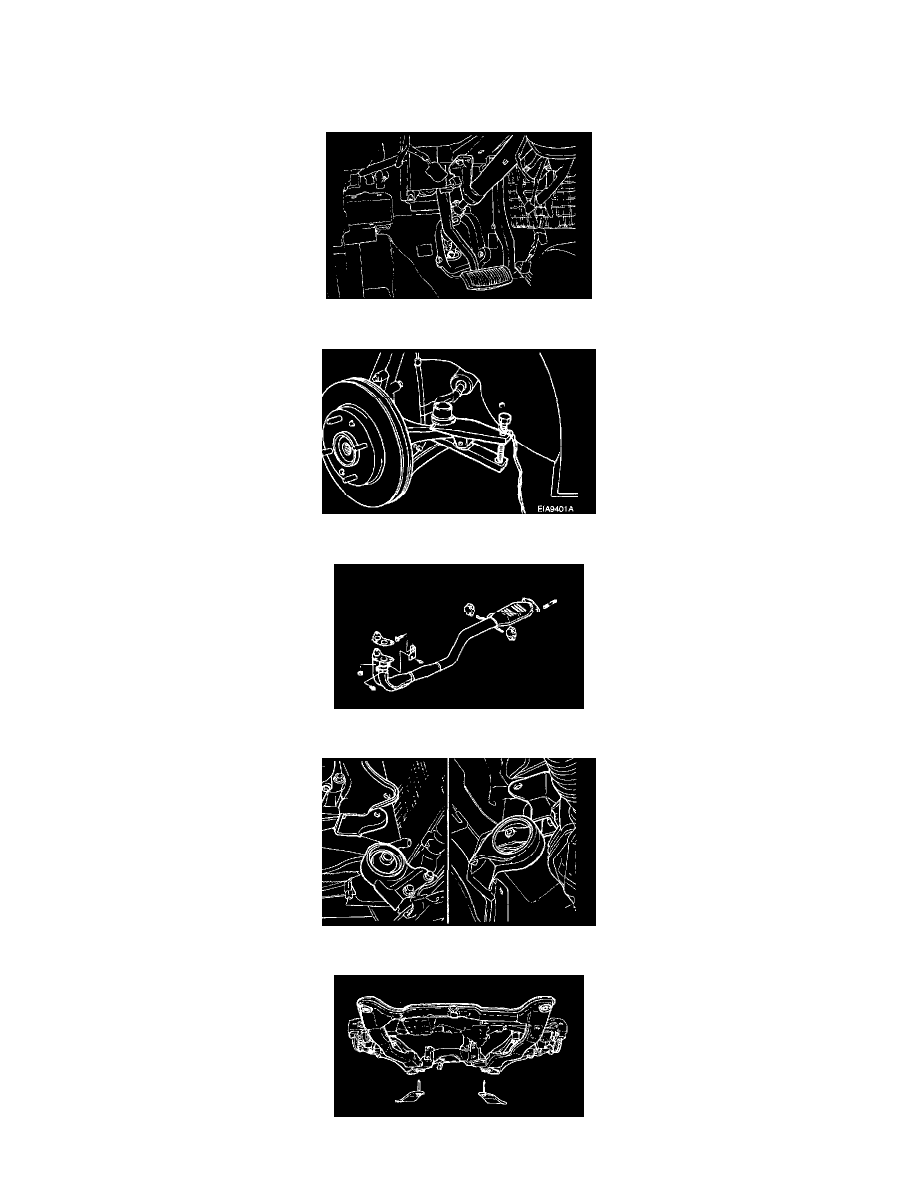 EIA9401A