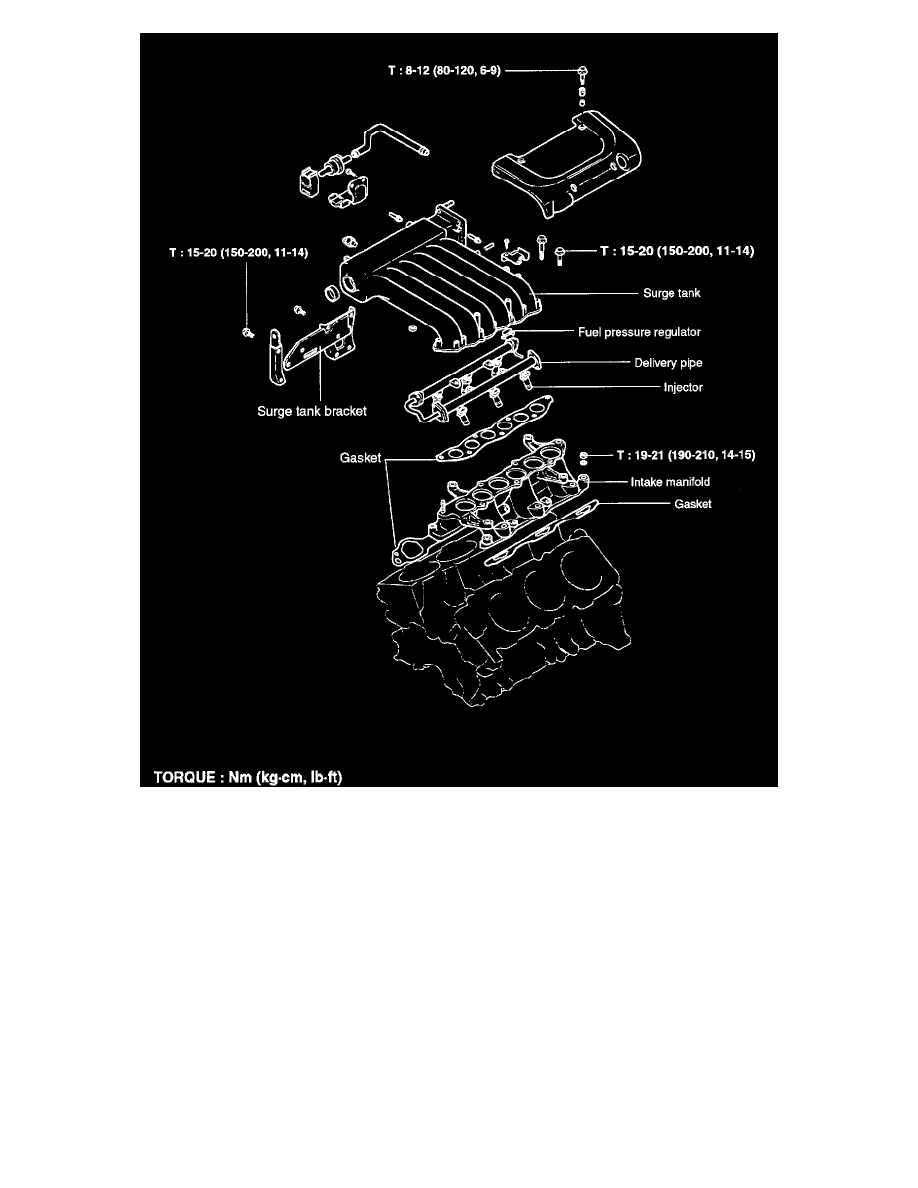 T : 8-12 (80-120, 6-9)

T : 15-20 (150-200, 11-14)

T : 15-20 (150-200, 11-14)

Surge tank

Fuel pressure regulator

Delivery pipe

Injector

Surge tank bracket

Gasket

T : 19-21 (190-210, 14-15)

Intake manifold

Gasket

TORQUE : Nm (kg·cm, lb·ft)