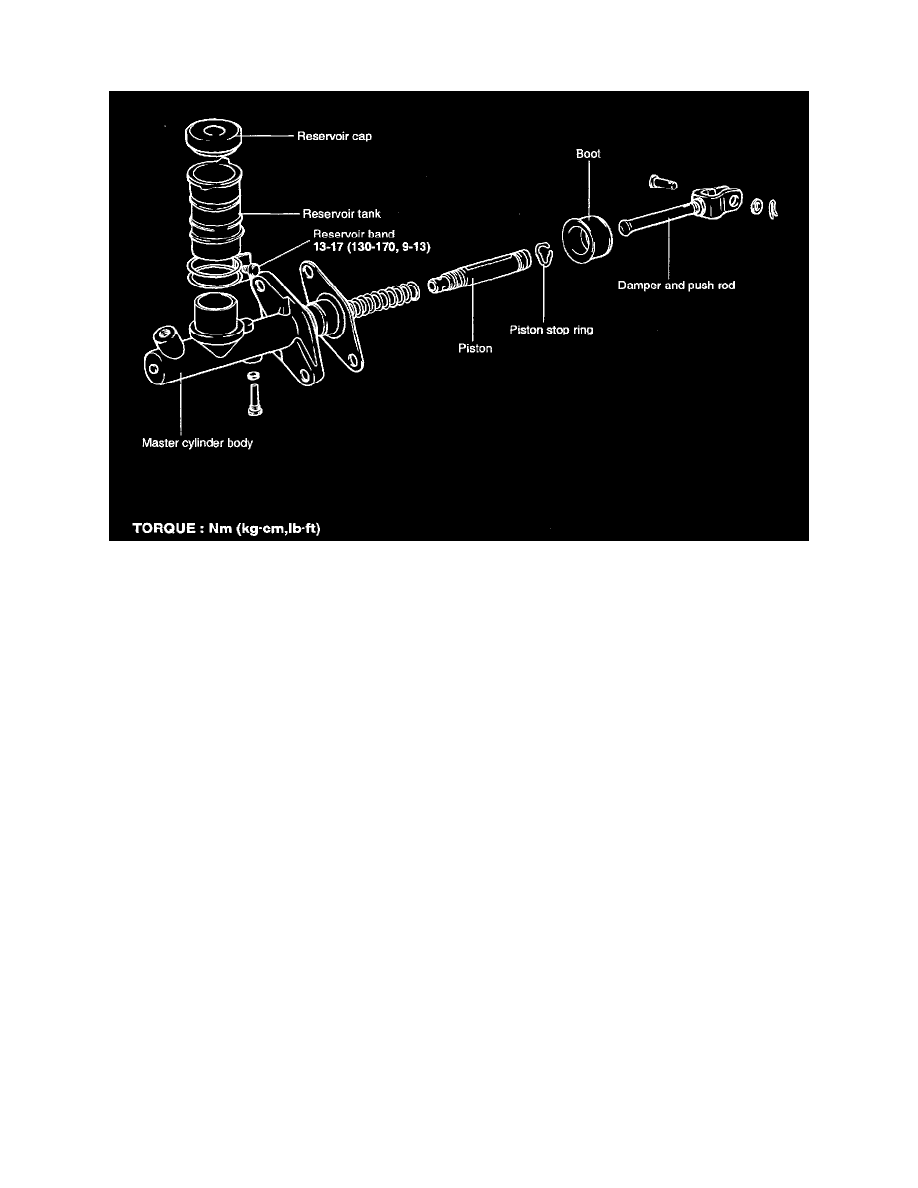 Reservoir cap

Reservoir tank

Reservoir band
13-17 (130-170, 9-13)

Boot

Damper and push rod

Piston stop ring

Piston

Master cylinder body

TORQUE : Nm (kg·cm,lb·ft)