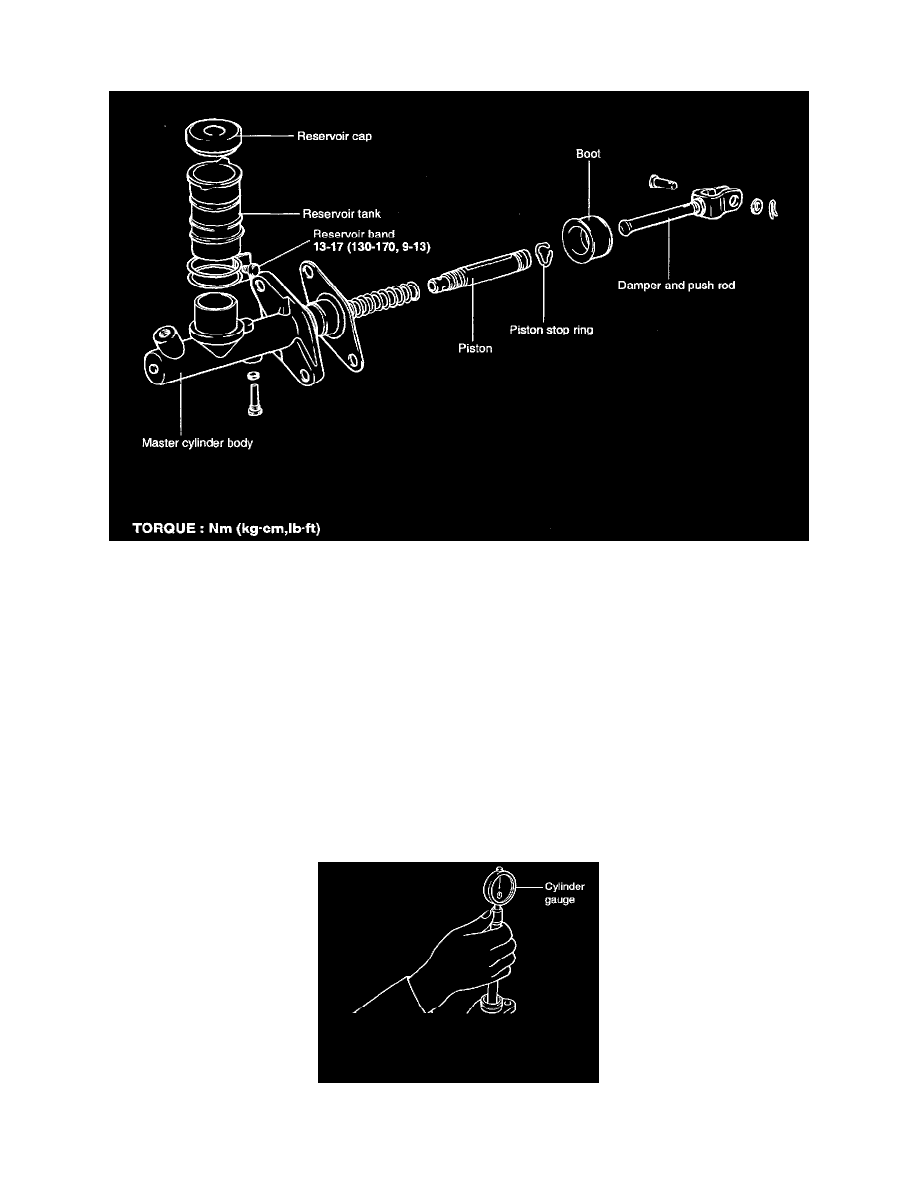 Reservoir cap

Reservoir tank

Reservoir band
13-17 (130-170, 9-13)

Boot

Damper and push rod

Piston stop ring

Piston

Master cylinder body

TORQUE : Nm (kg·cm,lb·ft)

Cylinder gauge