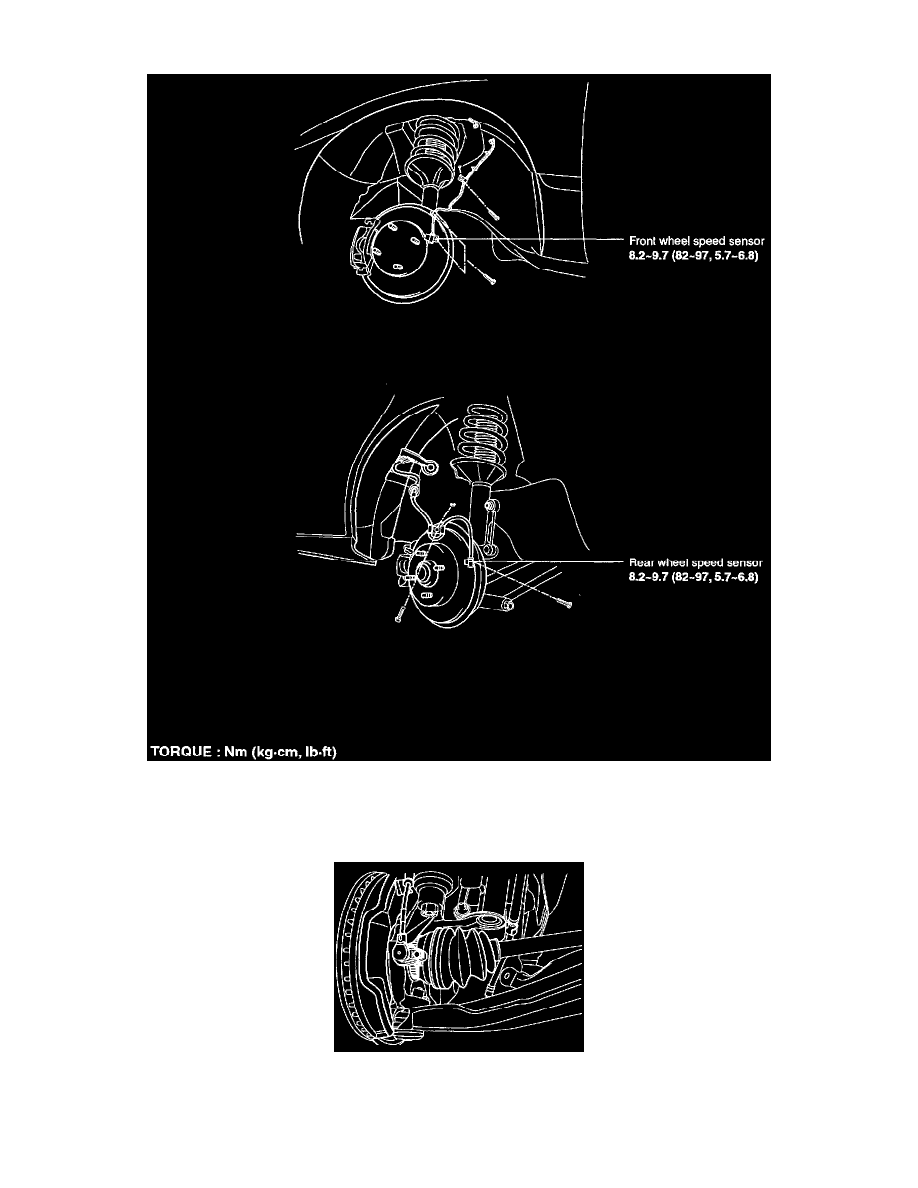 Front wheel speed sensor
8.2~9.7 (82~97, 5.7~6.8)

Rear wheel speed sensor
8.2~9.7 (82~97, 5.7~6.8)

TORQUE : Nm (kg·cm, lb·ft)