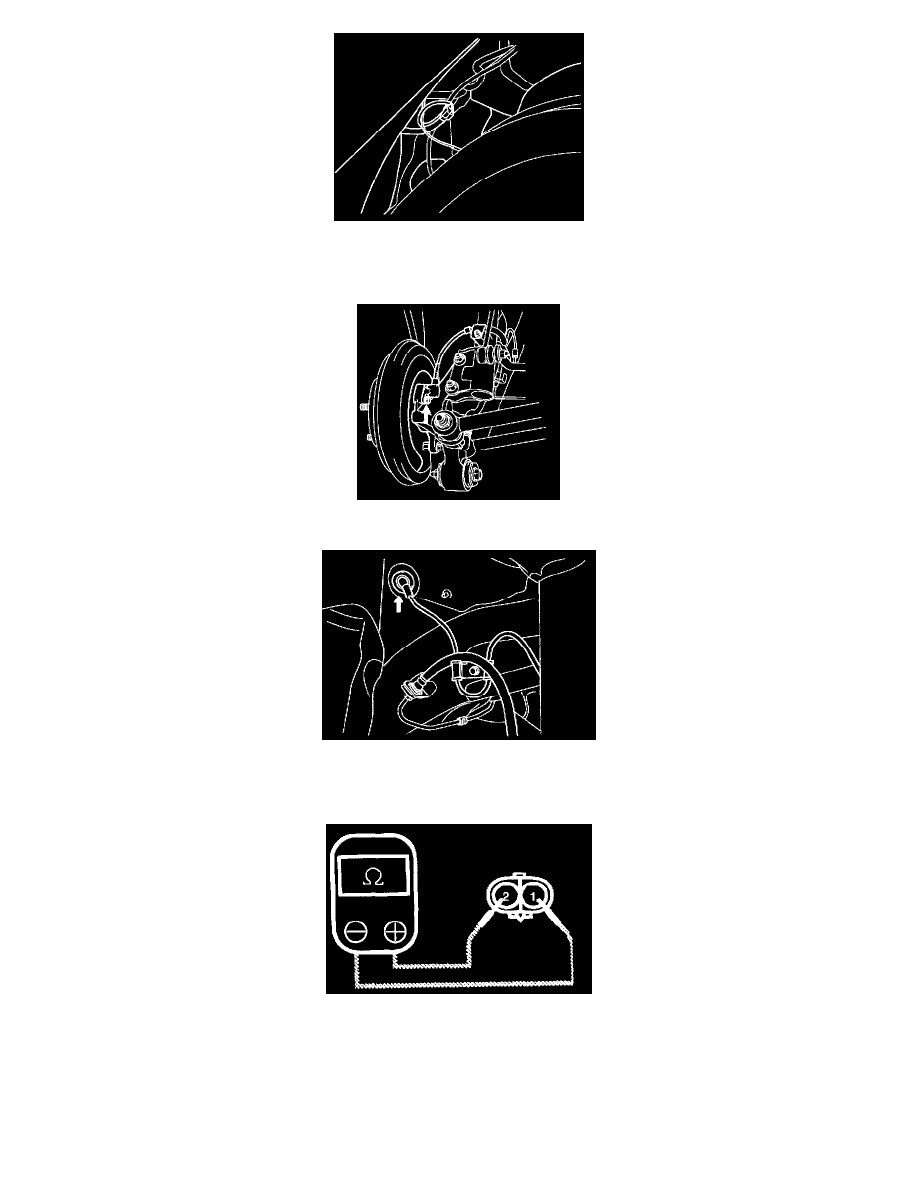 Ω

2 1