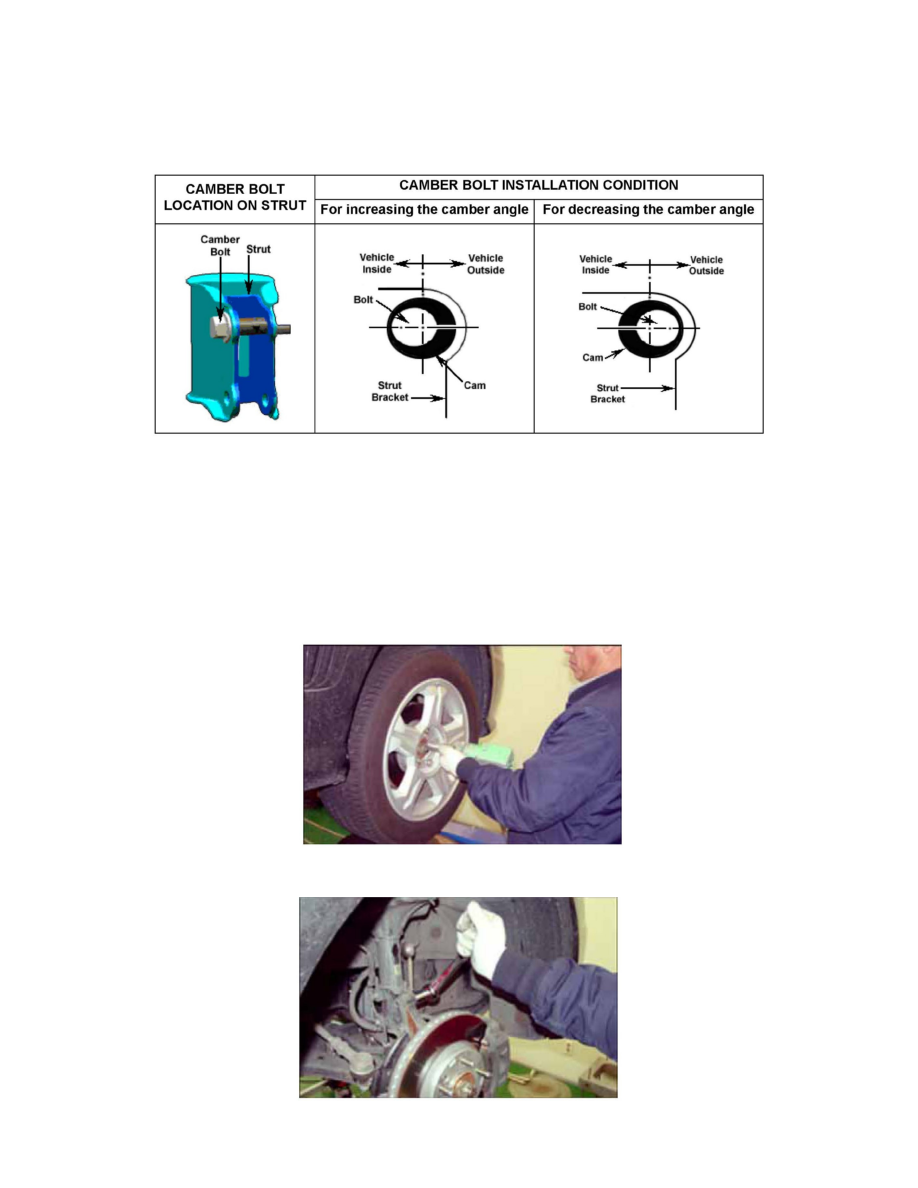 | CAMBER BOLT LOCATION ON STRUT | CAMBER BOLT INSTALLATION CONDITION | |
|---|---|---|
| | For increasing the camber angle | For decreasing the camber angle |
| Camber Bolt Strut | Vehicle Inside Vehicle Outside Bolt Cam Strut Bracket | Vehicle Inside Vehicle Outside Bolt Cam Strut Bracket |