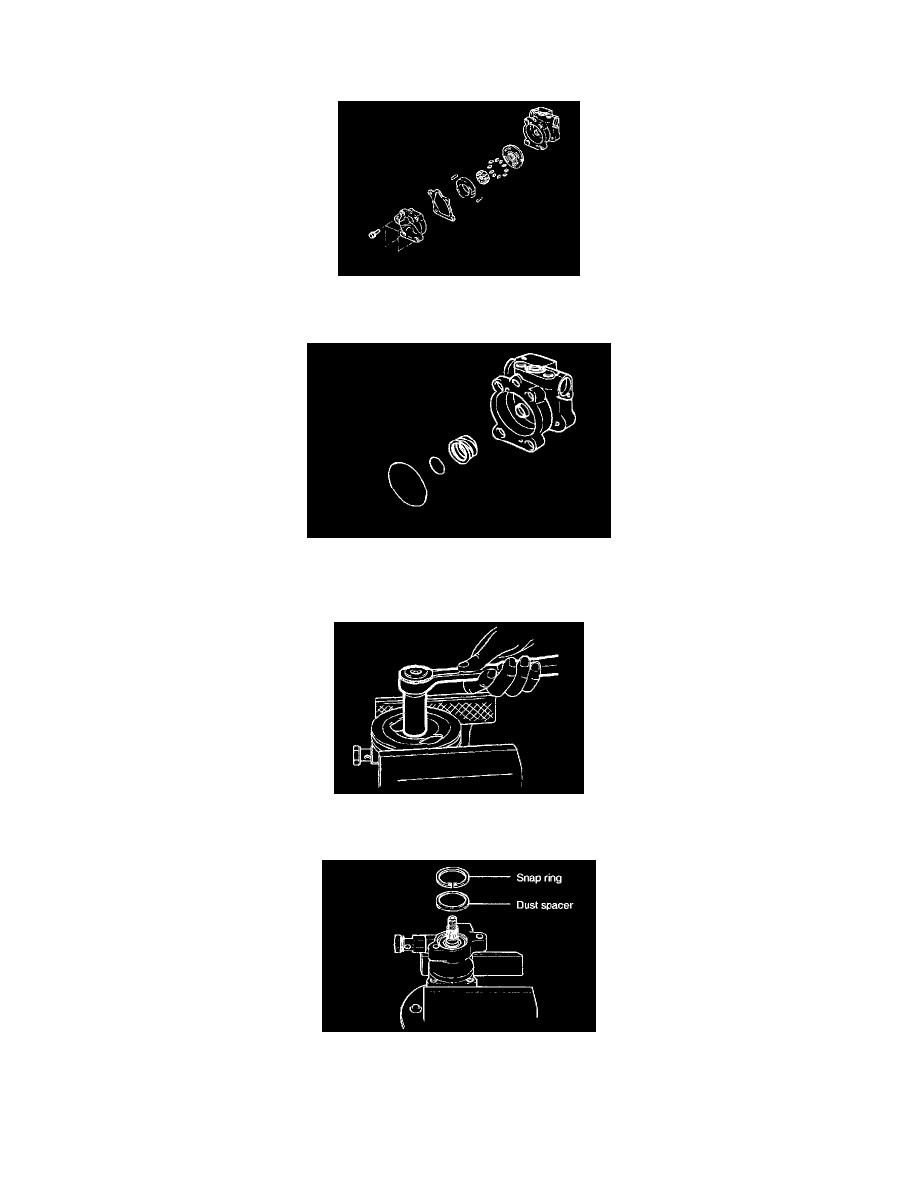 Snap ring
Dust spacer