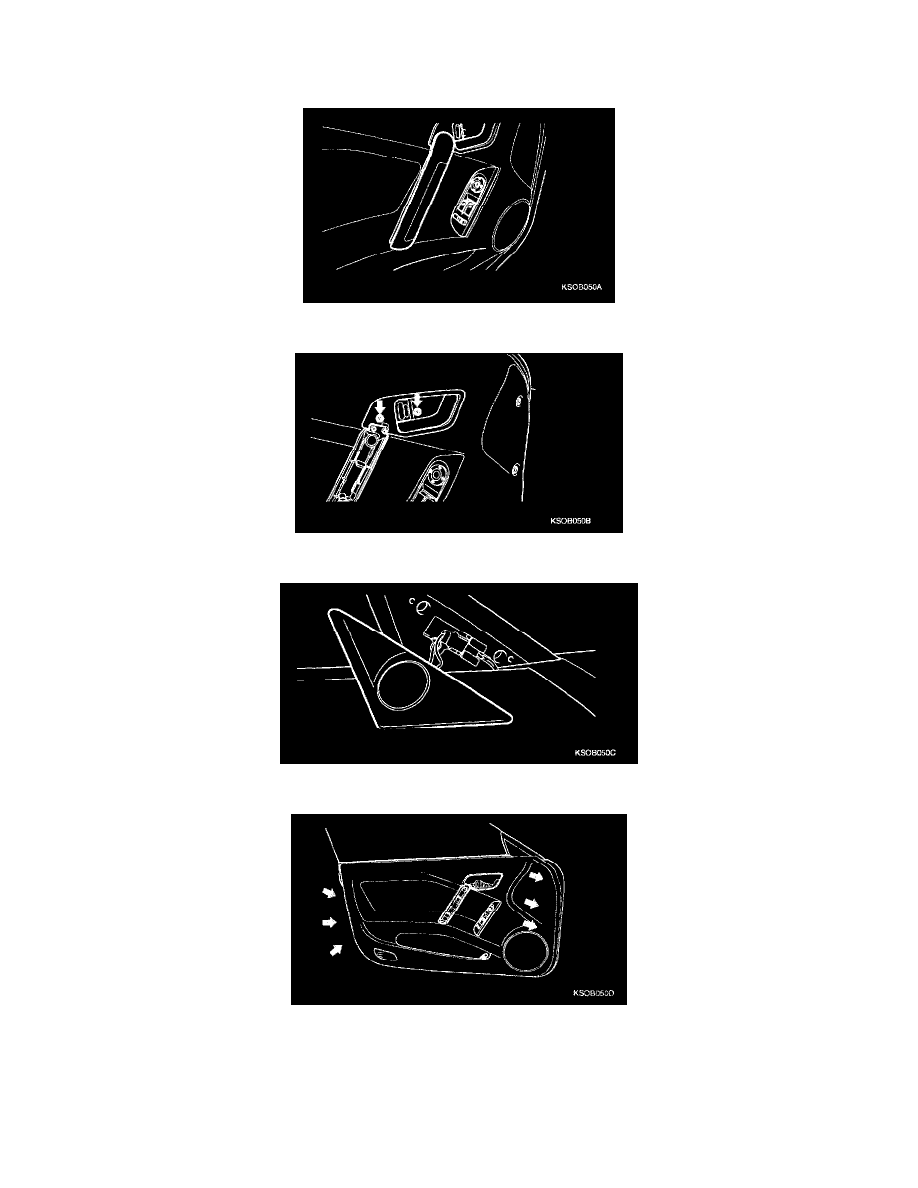 KSOB050A

KSOB050B

KSOB050C

KSOB050D