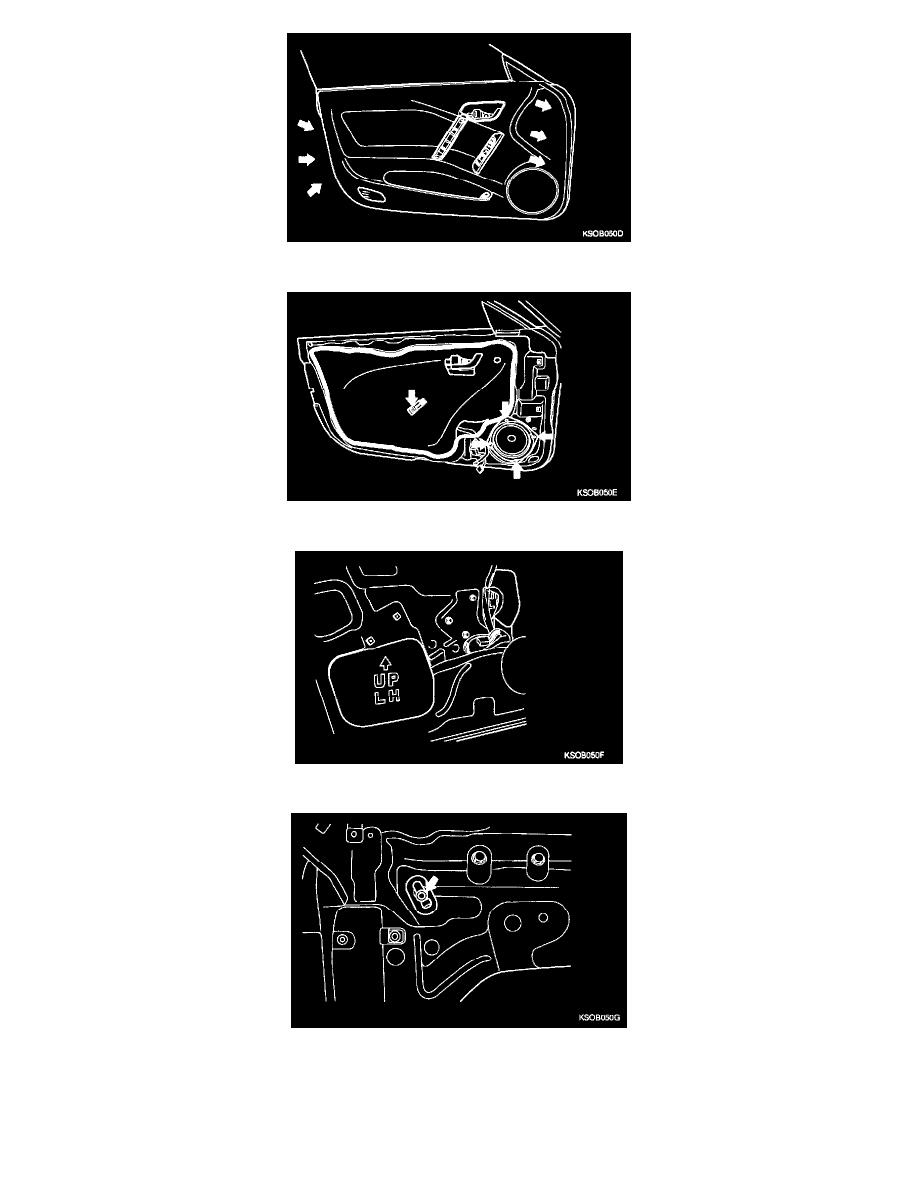 KSOB050D

KSOB050E

UP
LH

KSOB050F

KSOB050G