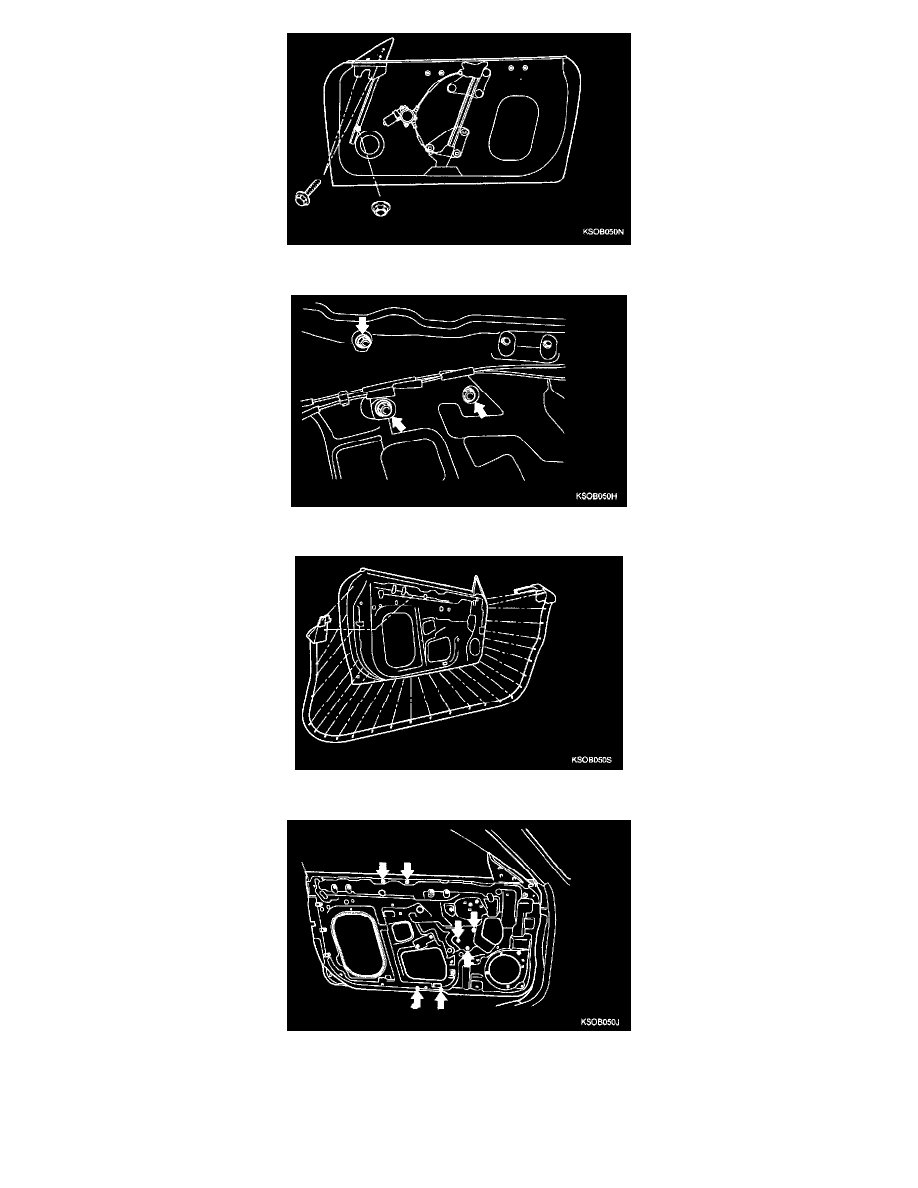 KSOB050N

KSOB050H

KSOB050S

KSOB050J