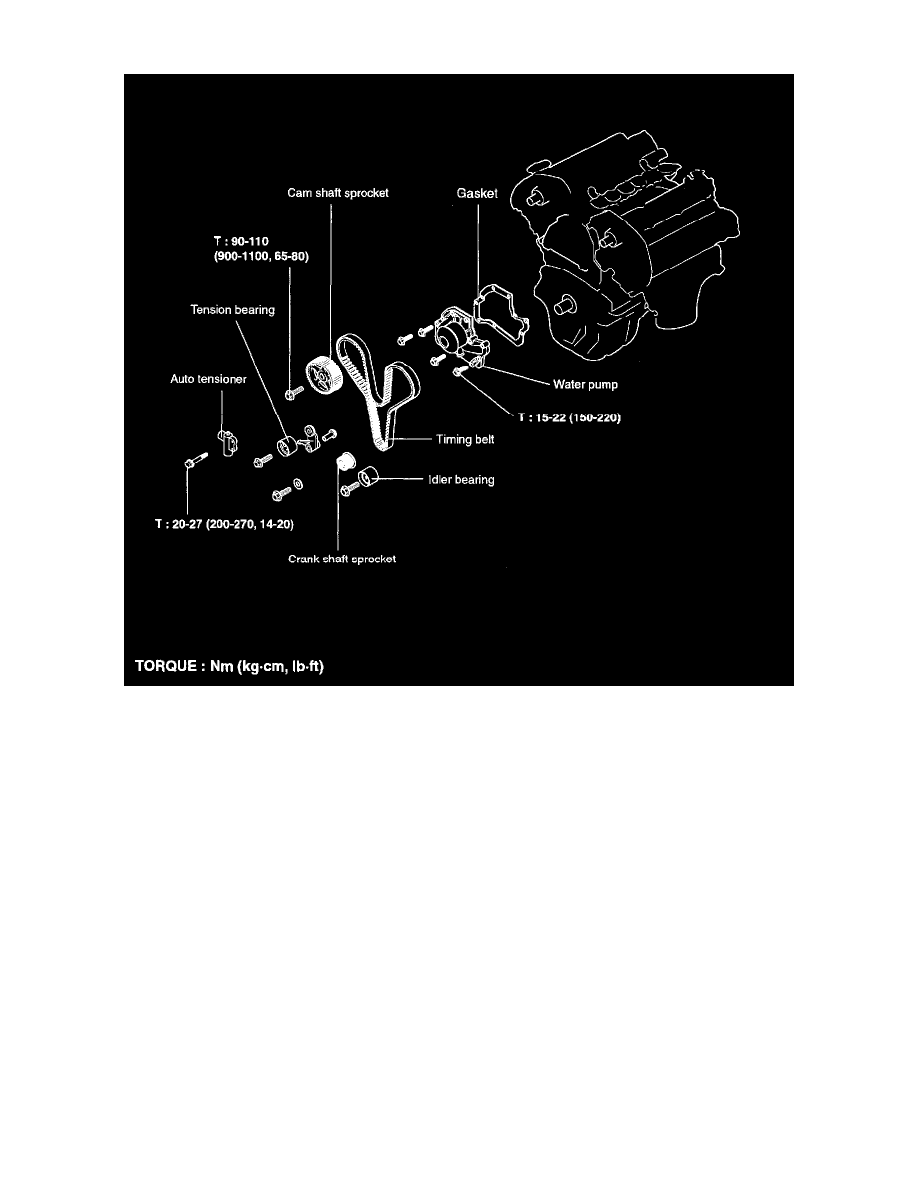 Cam shaft sprocket

Gasket

T : 90-110
(900-1100, 65-80)

Tension bearing

Auto tensioner

Water pump

T : 15-22 (150-220)

Timing belt

Idler bearing

T : 20-27 (200-270, 14-20)

Crank shaft sprocket

TORQUE : Nm (kg·cm, lb·ft)