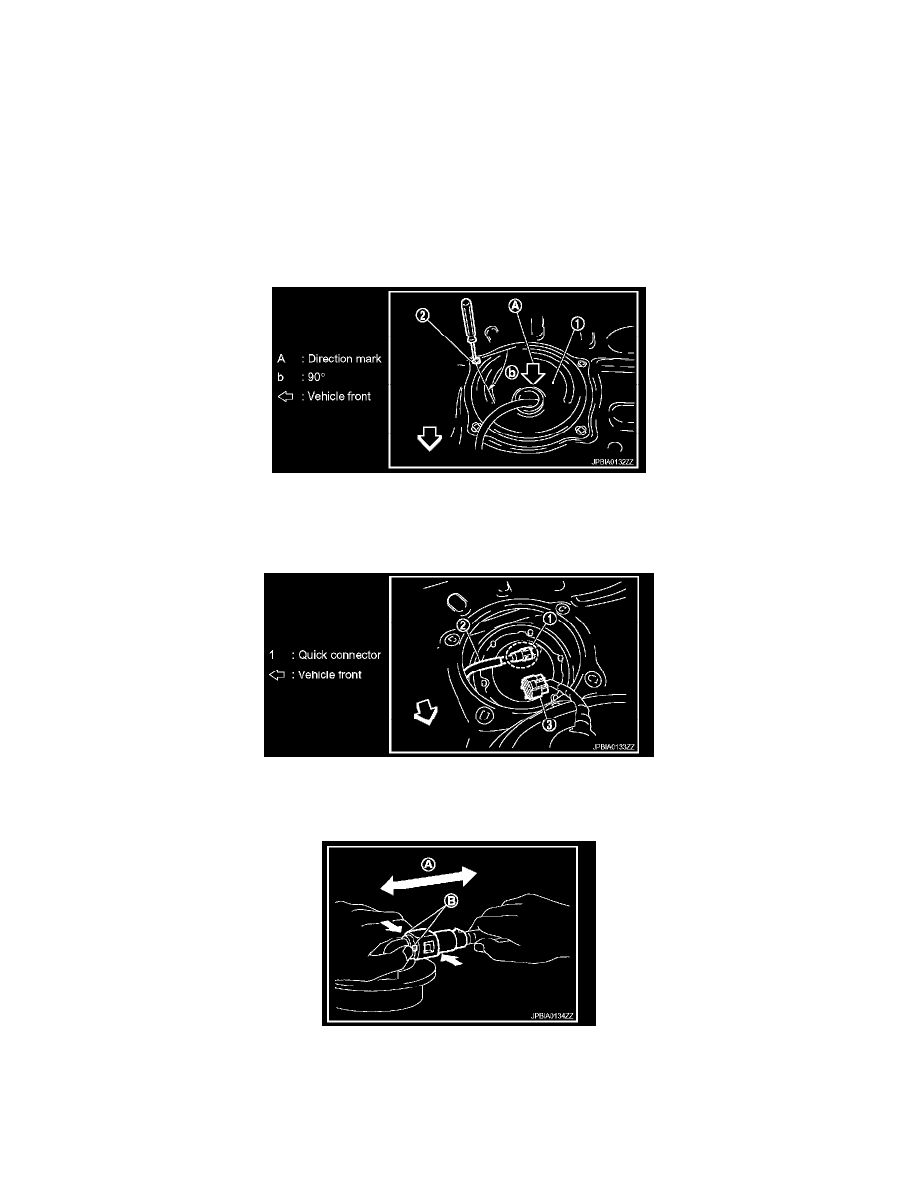 A : Direction mark
b : 90°
⇦ : Vehicle front

2
A
1
b

JPBIA0132ZZ

1 : Quick connector
⇦ : Vehicle front

2
1
3

JPBIA0133ZZ

A
B

JPBIA0134ZZ