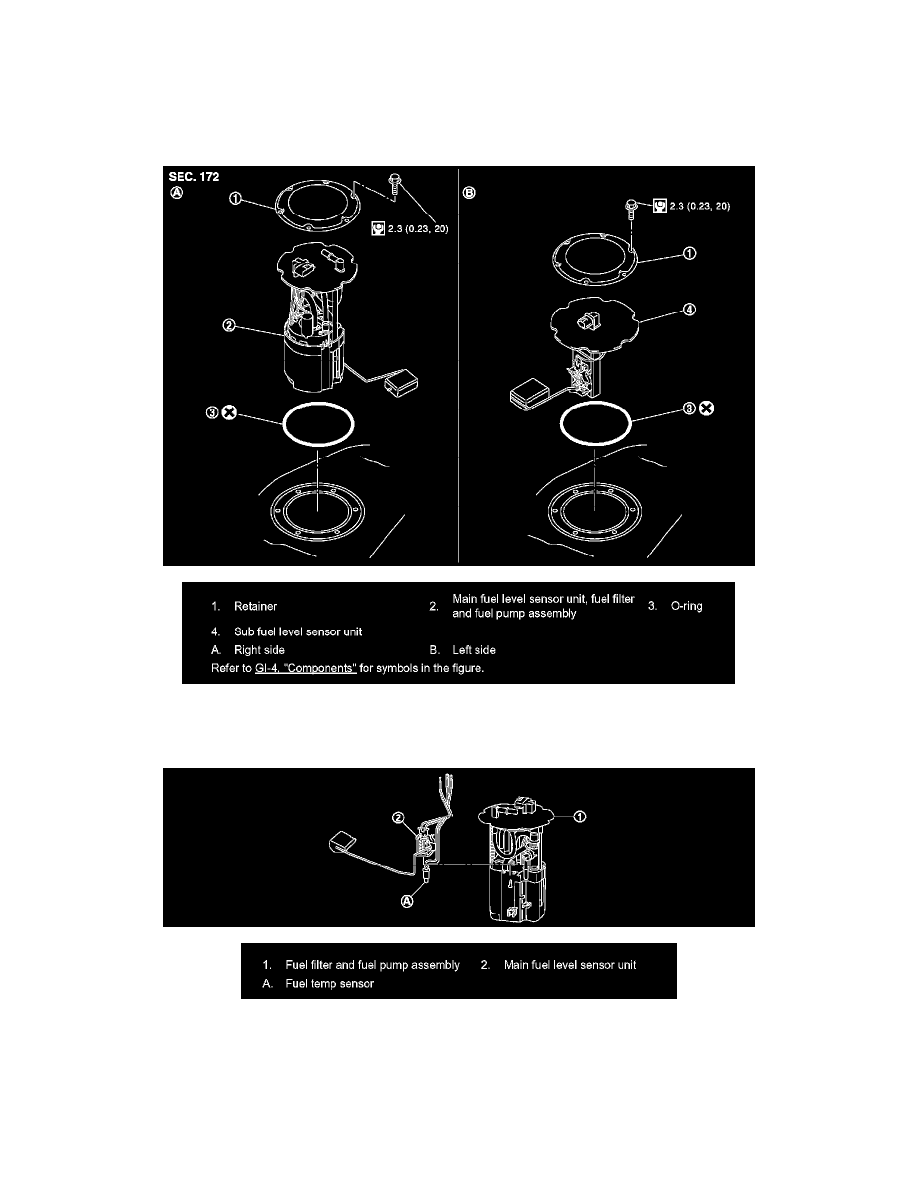 SEC. 172
A
1
2.3 (0.23, 20)
2
3
B
2.3 (0.23, 20)
1
4
3

1. Retainer
2. Main fuel level sensor unit, fuel filter and fuel pump assembly
3. O-ring
4. Sub fuel level sensor unit
A. Right side
B. Left side
Refer to GI-4, "Components" for symbols in the figure.

2
1
A

1. Fuel filter and fuel pump assembly
2. Main fuel level sensor unit
A. Fuel temp sensor