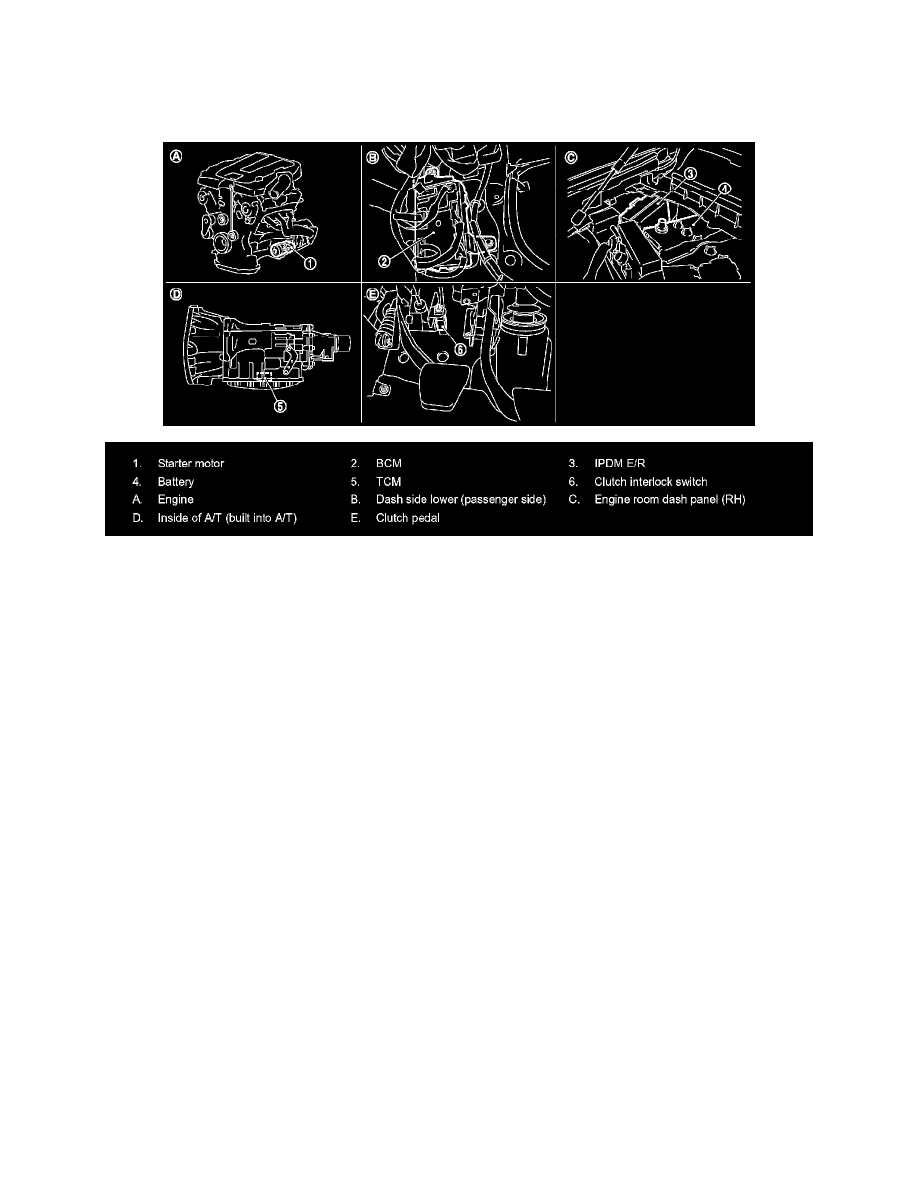 A
1
B
2
C
3
4
D
5
E
6

| | | |
|---|---|---|
| 1. Starter motor | 2. BCM | 3. IPDM E/R |
| 4. Battery | 5. TCM | 6. Clutch interlock switch |
| A. Engine | B. Dash side lower (passenger side) | C. Engine room dash panel (RH) |
| D. Inside of A/T (built into A/T) | E. Clutch pedal | |