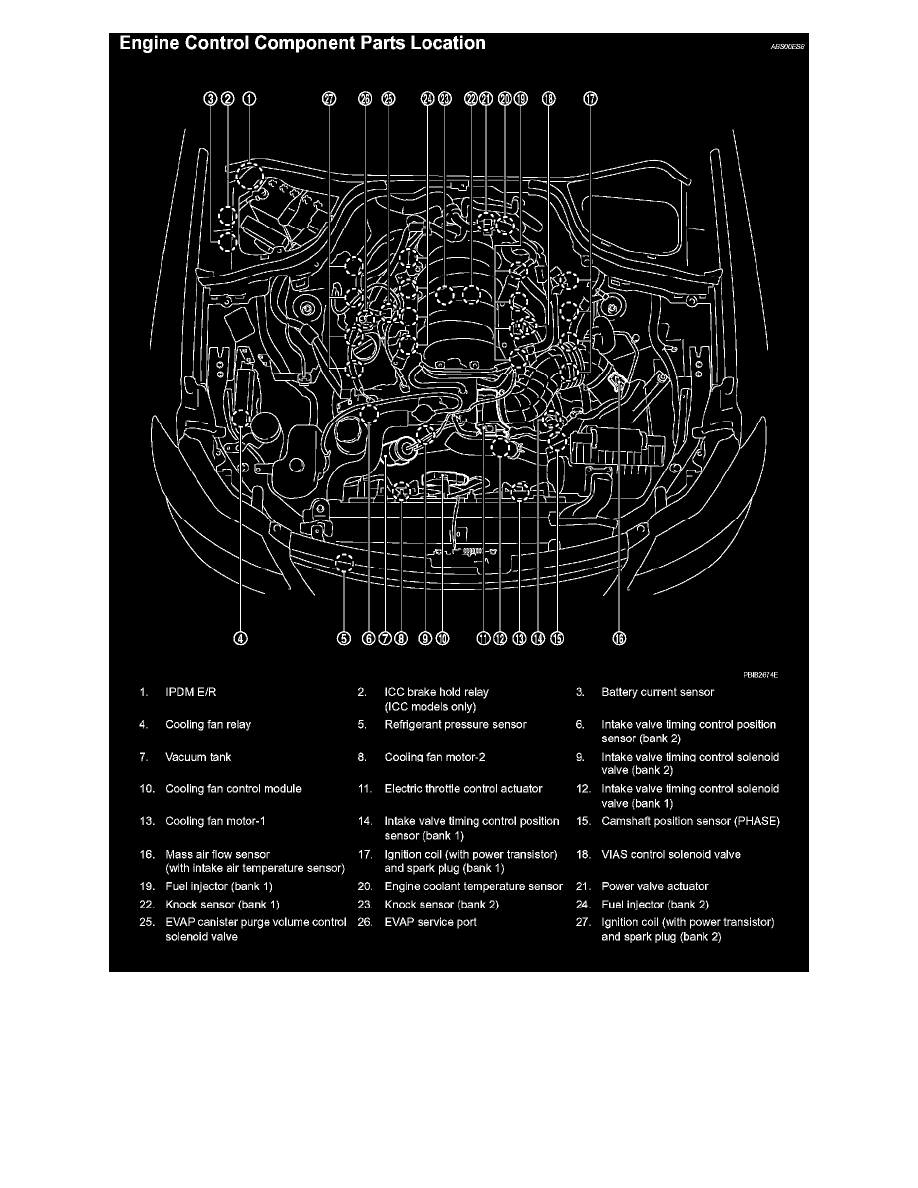 Engine Control Component Parts Location

ABS00ES8

3 2 1 27 26 25 24 23 22 21 20 19 18 17

4 5 6 7 8 9 10 11 12 13 14 15 16

PBIB2674E

| | | | | | |
|---|---|---|---|---|---|
| 1. | IPDM E/R | 2. | ICC brake hold relay (ICC models only) | 3. | Battery current sensor |
| 4. | Cooling fan relay | 5. | Refrigerant pressure sensor | 6. | Intake valve timing control position sensor (bank 2) |
| 7. | Vacuum tank | 8. | Cooling fan motor-2 | 9. | Intake valve timing control solenoid valve (bank 2) |
| 10. | Cooling fan control module | 11. | Electric throttle control actuator | 12. | Intake valve timing control solenoid valve (bank 1) |
| 13. | Cooling fan motor-1 | 14. | Intake valve timing control position sensor (bank 1) | 15. | Camshaft position sensor (PHASE) |
| 16. | Mass air flow sensor (with intake air temperature sensor) | 17. | Ignition coil (with power transistor) and spark plug (bank 1) | 18. | VIAS control solenoid valve |
| 19. | Fuel injector (bank 1) | 20. | Engine coolant temperature sensor | 21. | Power valve actuator |
| 22. | Knock sensor (bank 1) | 23. | Knock sensor (bank 2) | 24. | Fuel injector (bank 2) |
| 25. | EVAP canister purge volume control solenoid valve | 26. | EVAP service port | 27. | Ignition coil (with power transistor) and spark plug (bank 2) |