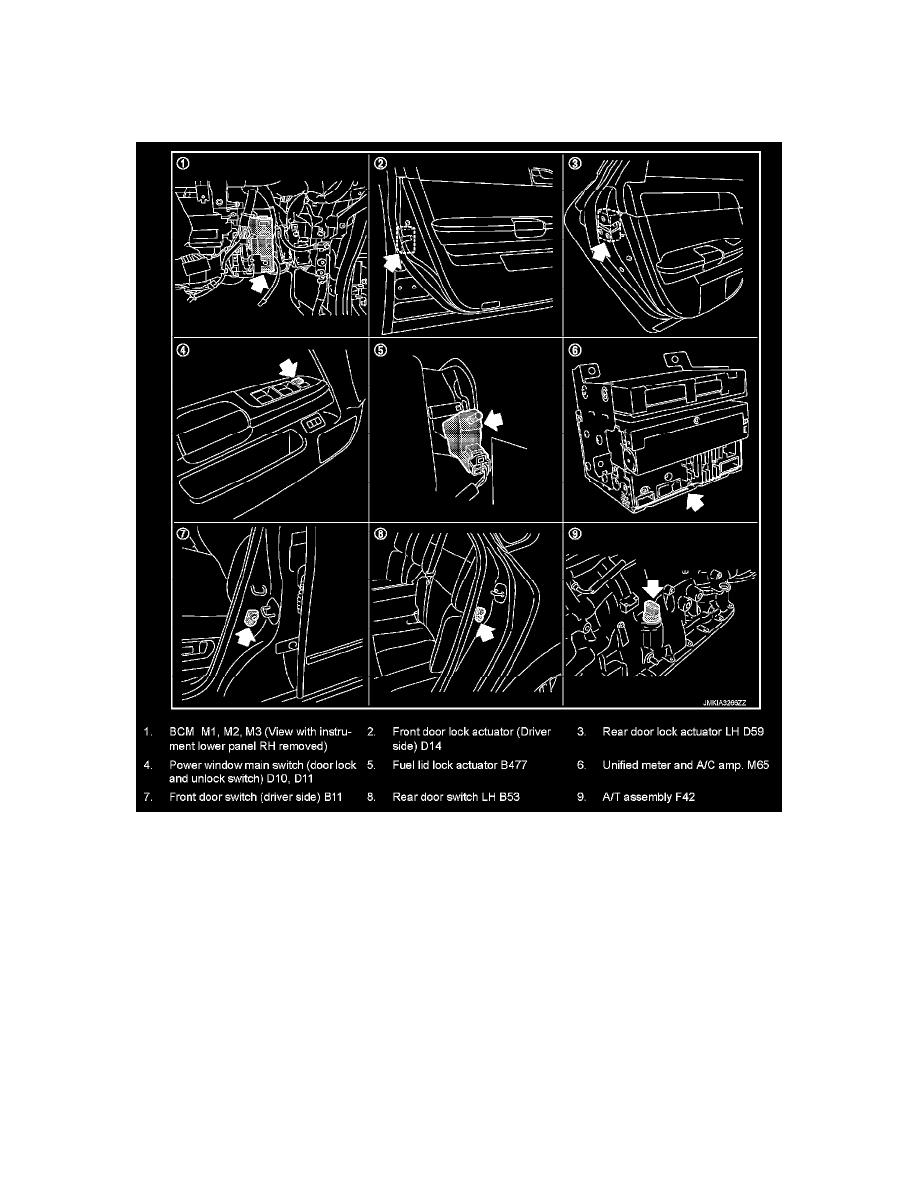 ①

②

③

④

⑤

⑥

⑦

⑧

⑨

JMKIA3265ZZ

1. BCM M1, M2, M3 (View with instrument lower panel RH removed)

2. Front door lock actuator (Driver side) D14

3. Rear door lock actuator LH D59

4. Power window main switch (door lock and unlock switch) D10, D11

5. Fuel lid lock actuator B477

6. Unified meter and A/C amp. M65

7. Front door switch (driver side) B11

8. Rear door switch LH B53

9. A/T assembly F42