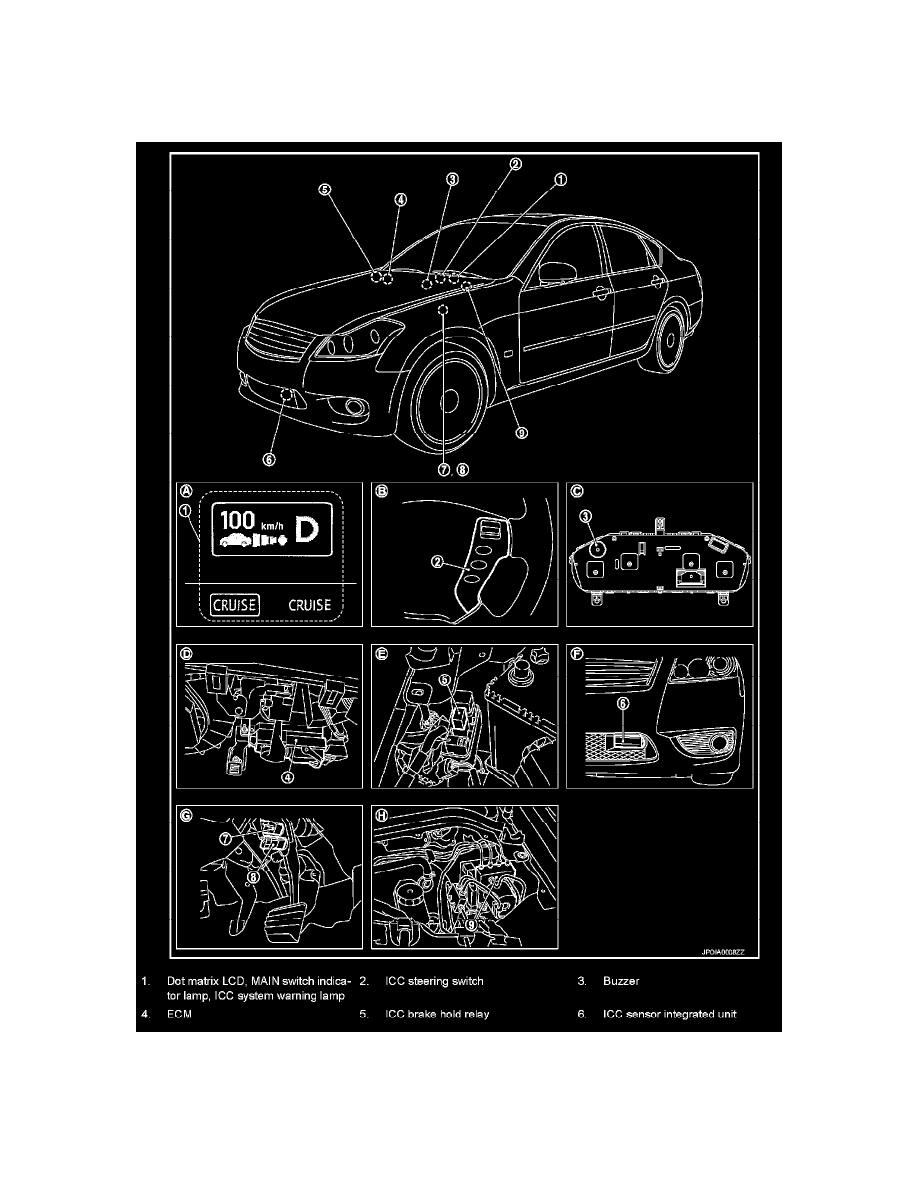 5 4 3 2 1

6 7 8 9

A

1

100 km/h D

CRUISE CRUISE

B

2

C

3

D

4

E

5

F

6

G

7

8

H

9

JPOIA0008ZZ

1. Dot matrix LCD, MAIN switch indicator lamp, ICC system warning lamp
2. ICC steering switch
3. Buzzer
4. ECM
5. ICC brake hold relay
6. ICC sensor integrated unit