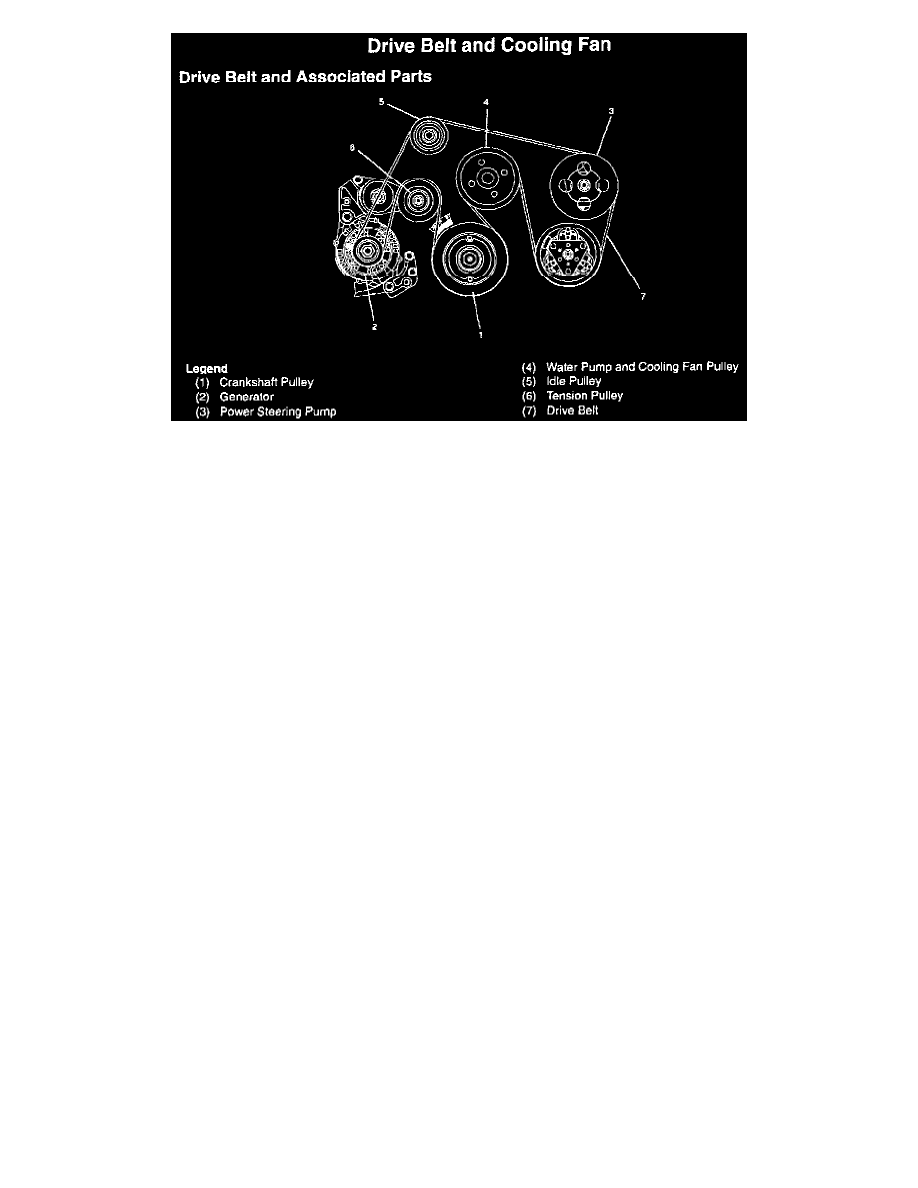 Drive Belt and Cooling Fan

Drive Belt and Associated Parts

5
4
3
6
7
2
1

Legend
(1) Crankshaft Pulley
(2) Generator
(3) Power Steering Pump
(4) Water Pump and Cooling Fan Pulley
(5) Idle Pulley
(6) Tension Pulley
(7) Drive Belt