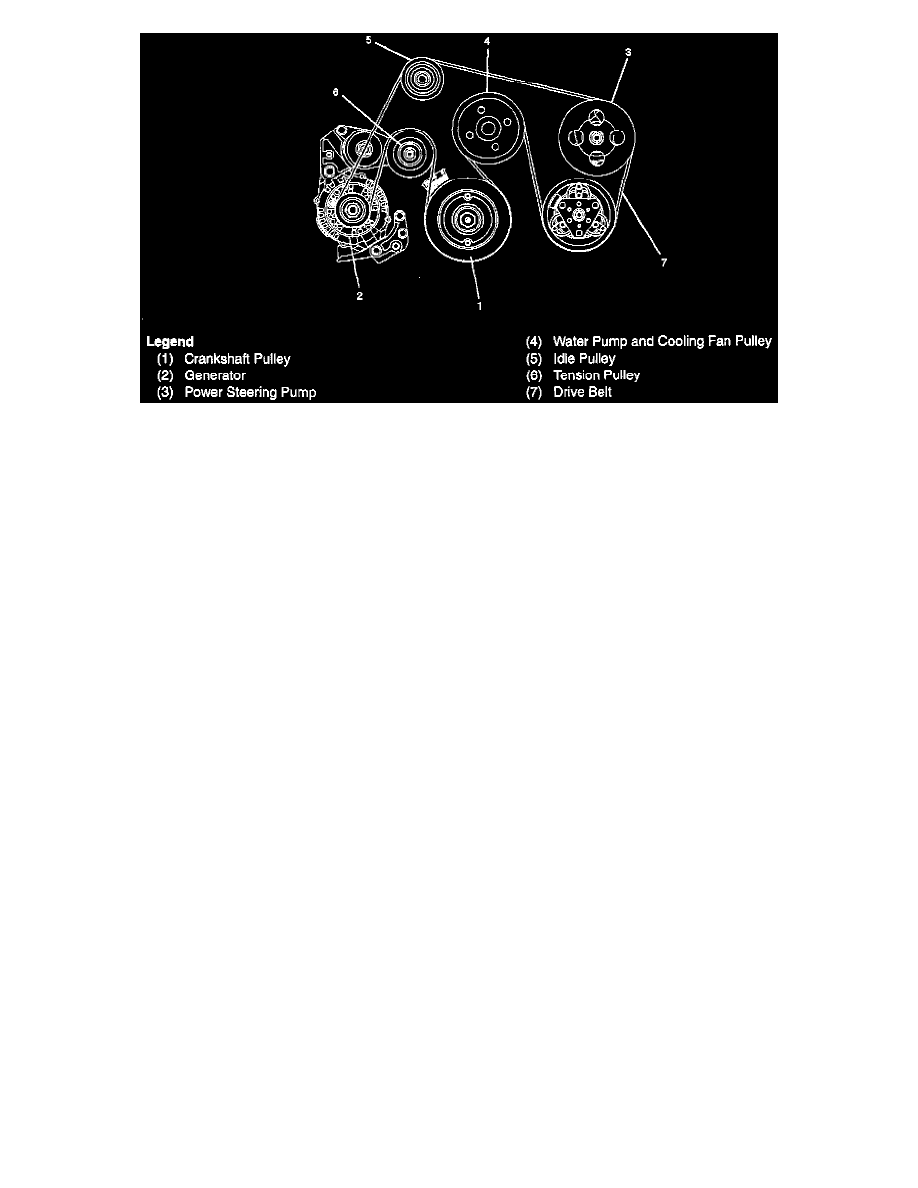 5 4 3
6
7
2 1

Legend
(1) Crankshaft Pulley
(2) Generator
(3) Power Steering Pump
(4) Water Pump and Cooling Fan Pulley
(5) Idle Pulley
(6) Tension Pulley
(7) Drive Belt