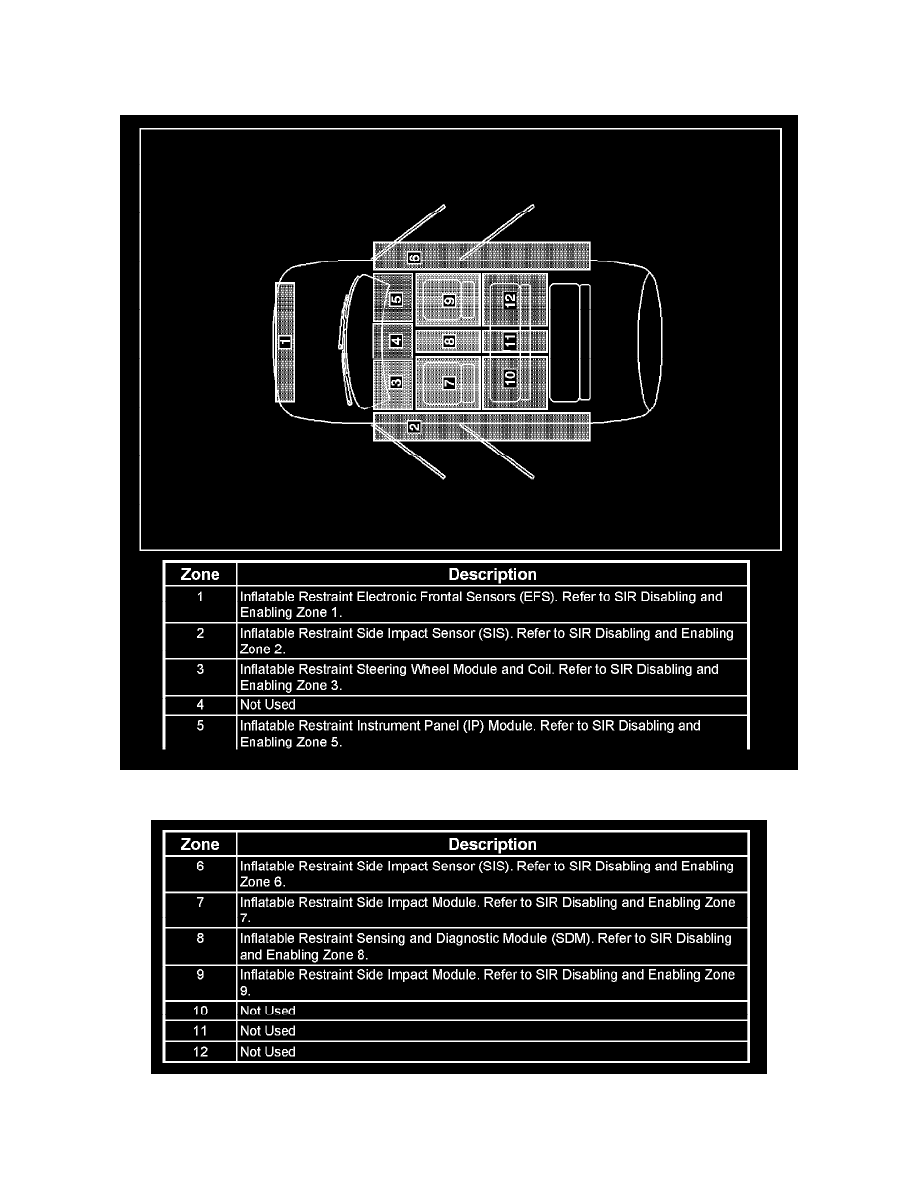 6
5
9
12
1
4
8
11
3
7
10
2

| Zone | Description |
|---|---|
| 1 | Inflatable Restraint Electronic Frontal Sensors (EFS). Refer to SIR Disabling and Enabling Zone 1. |
| 2 | Inflatable Restraint Side Impact Sensor (SIS). Refer to SIR Disabling and Enabling Zone 2. |
| 3 | Inflatable Restraint Steering Wheel Module and Coil. Refer to SIR Disabling and Enabling Zone 3. |
| 4 | Not Used |
| 5 | Inflatable Restraint Instrument Panel (IP) Module. Refer to SIR Disabling and Enabling Zone 5. |

| Zone | Description |
|---|---|
| 6 | Inflatable Restraint Side Impact Sensor (SIS). Refer to SIR Disabling and Enabling Zone 6. |
| 7 | Inflatable Restraint Side Impact Module. Refer to SIR Disabling and Enabling Zone 7. |
| 8 | Inflatable Restraint Sensing and Diagnostic Module (SDM). Refer to SIR Disabling and Enabling Zone 8. |
| 9 | Inflatable Restraint Side Impact Module. Refer to SIR Disabling and Enabling Zone 9. |
| 10 | Not Used |
| 11 | Not Used |
| 12 | Not Used |