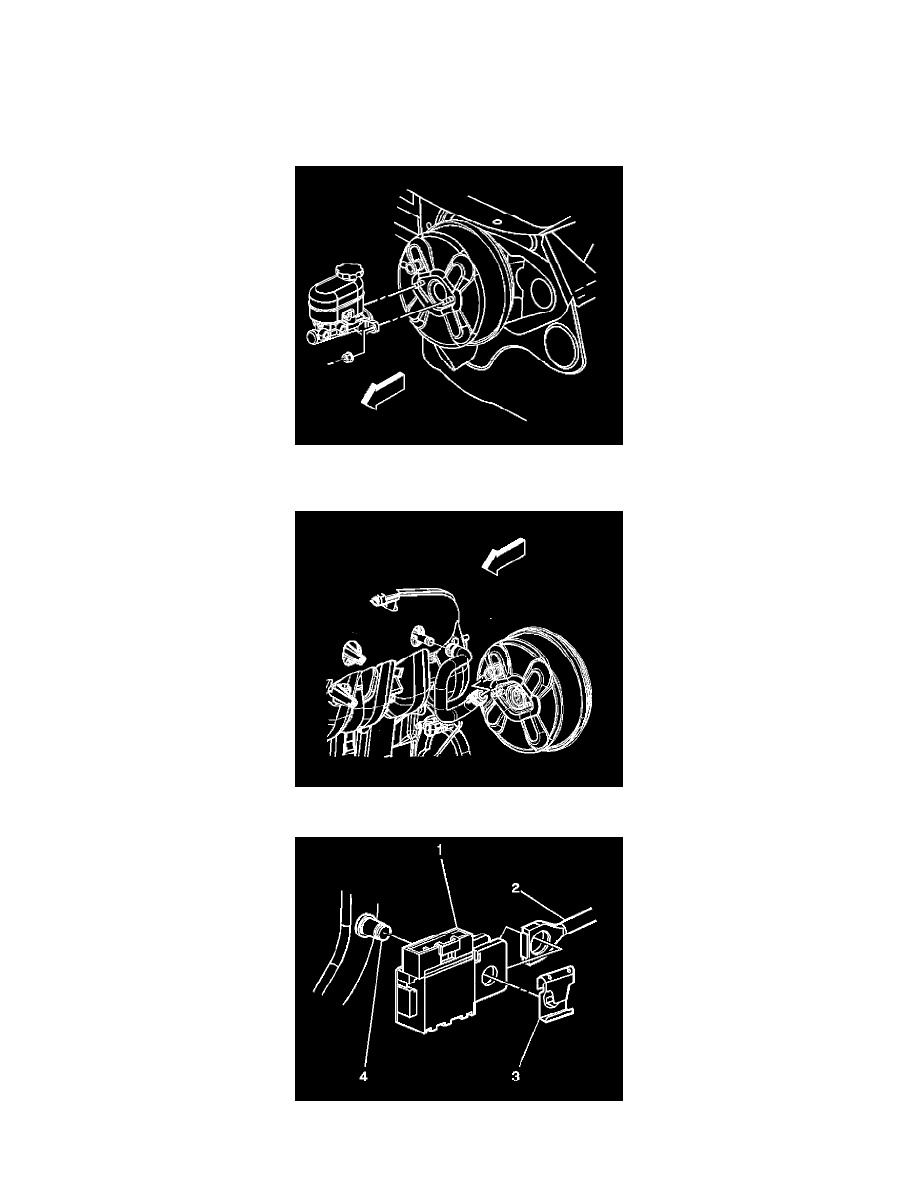 1
2
4
3