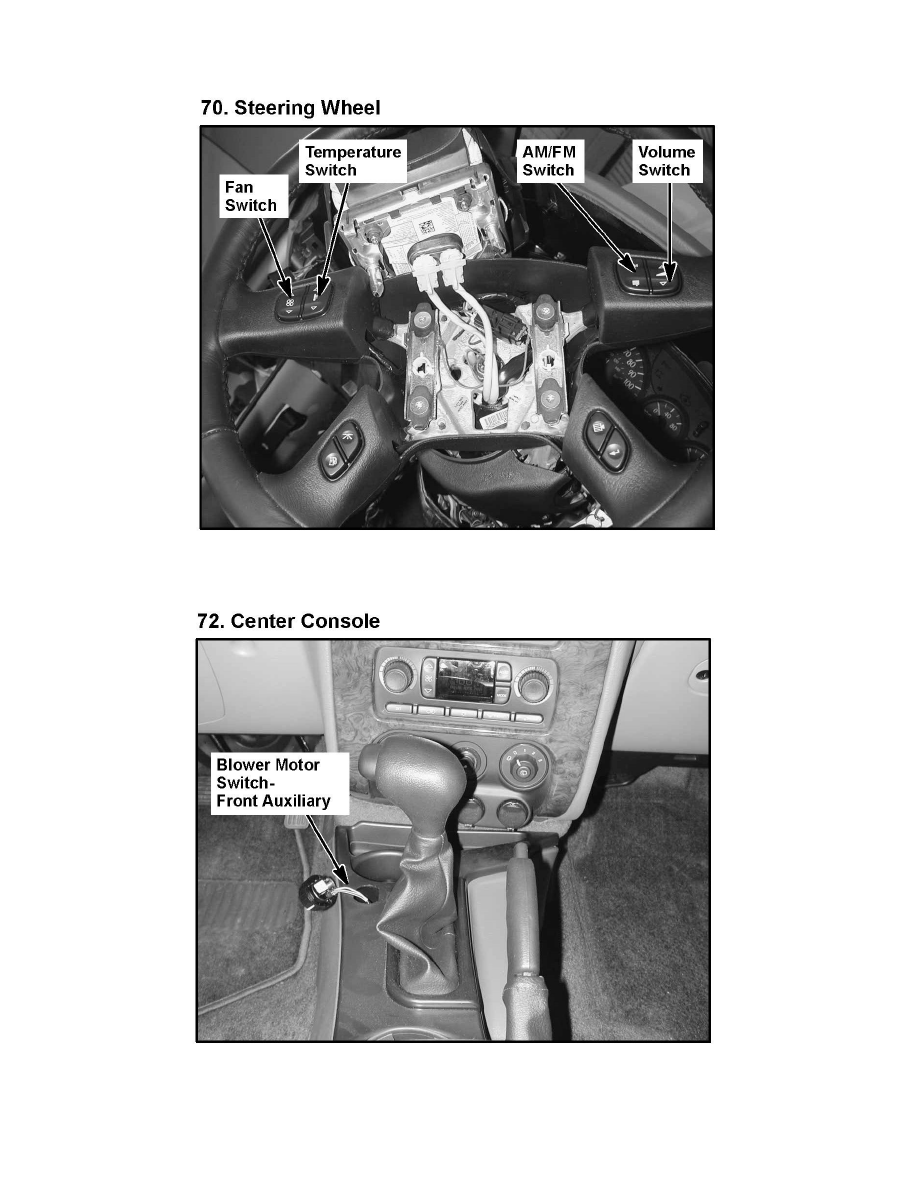 70. Steering Wheel

Fan Switch

Temperature Switch

AM/FM Switch

Volume Switch

72. Center Console

Blower Motor Switch- Front Auxiliary