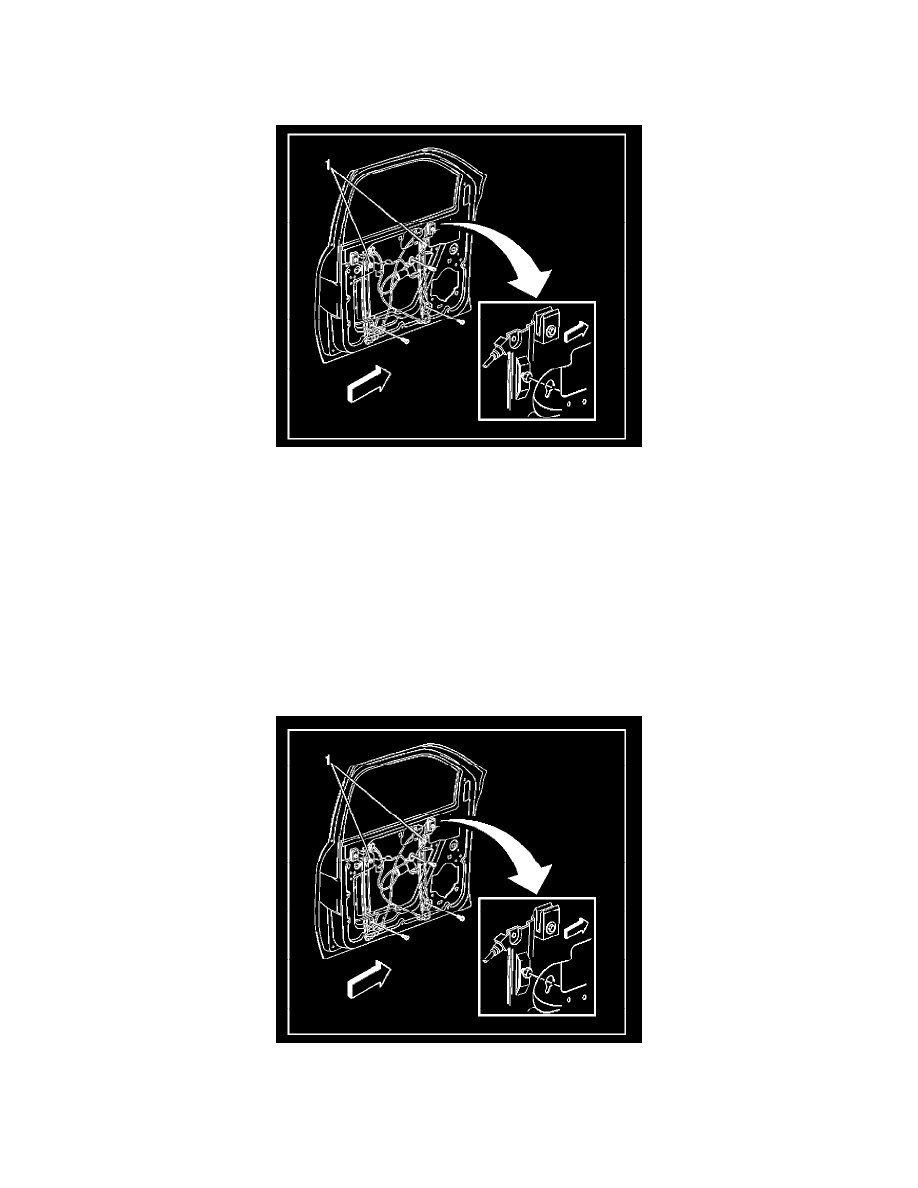 1

1