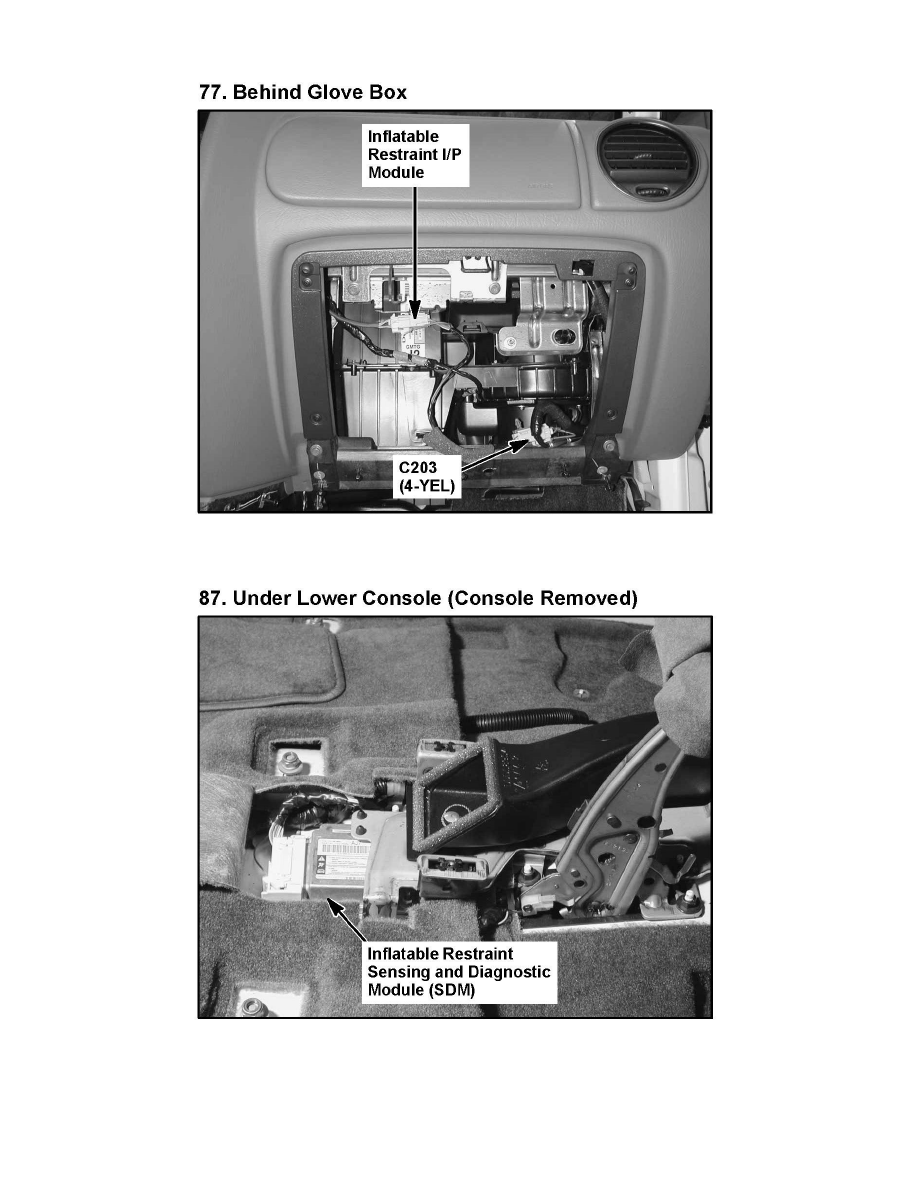 77. Behind Glove Box

Inflatable Restraint I/P Module

C203 (4-YEL)

87. Under Lower Console (Console Removed)

Inflatable Restraint Sensing and Diagnostic Module (SDM)