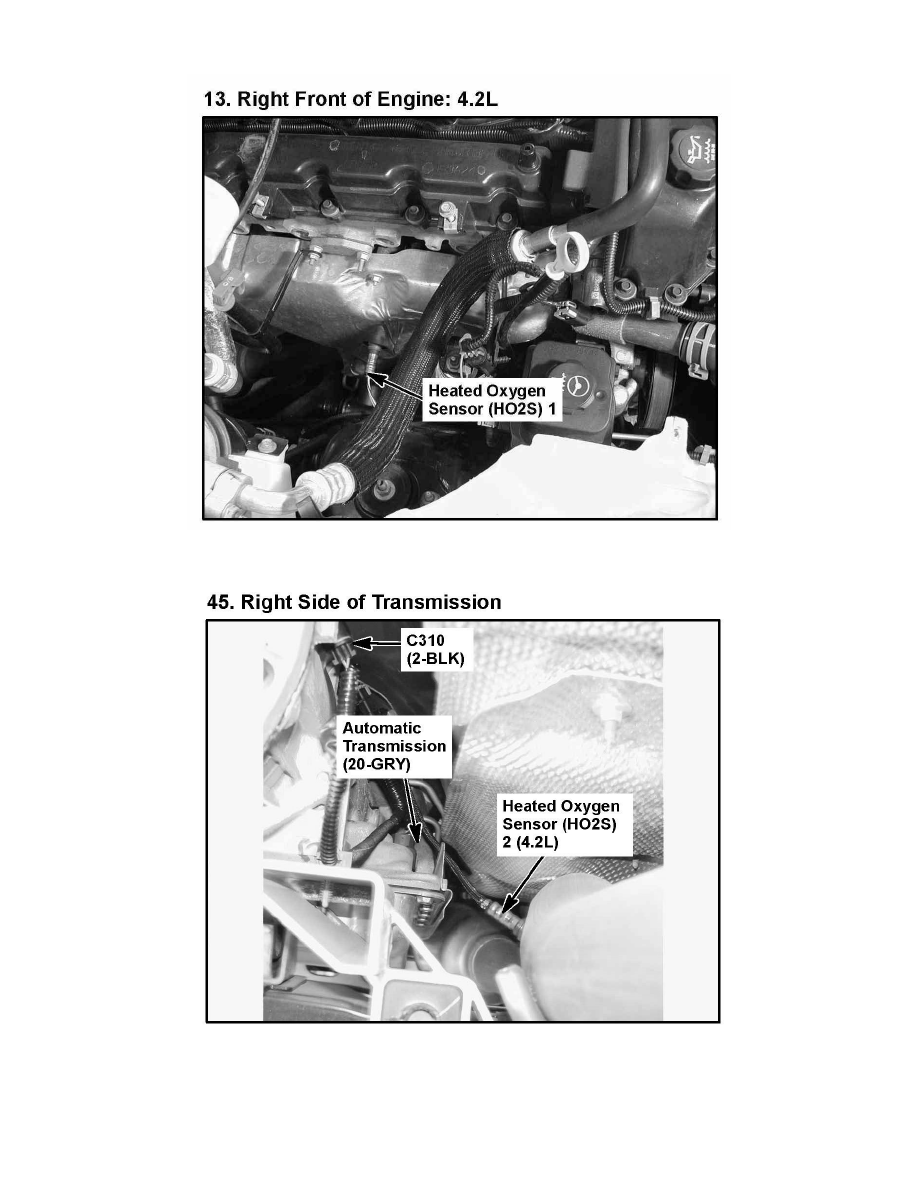 13. Right Front of Engine: 4.2L

Heated Oxygen Sensor (HO2S) 1

45. Right Side of Transmission

C310 (2-BLK)

Automatic Transmission (20-GRY)

Heated Oxygen Sensor (HO2S) 2 (4.2L)