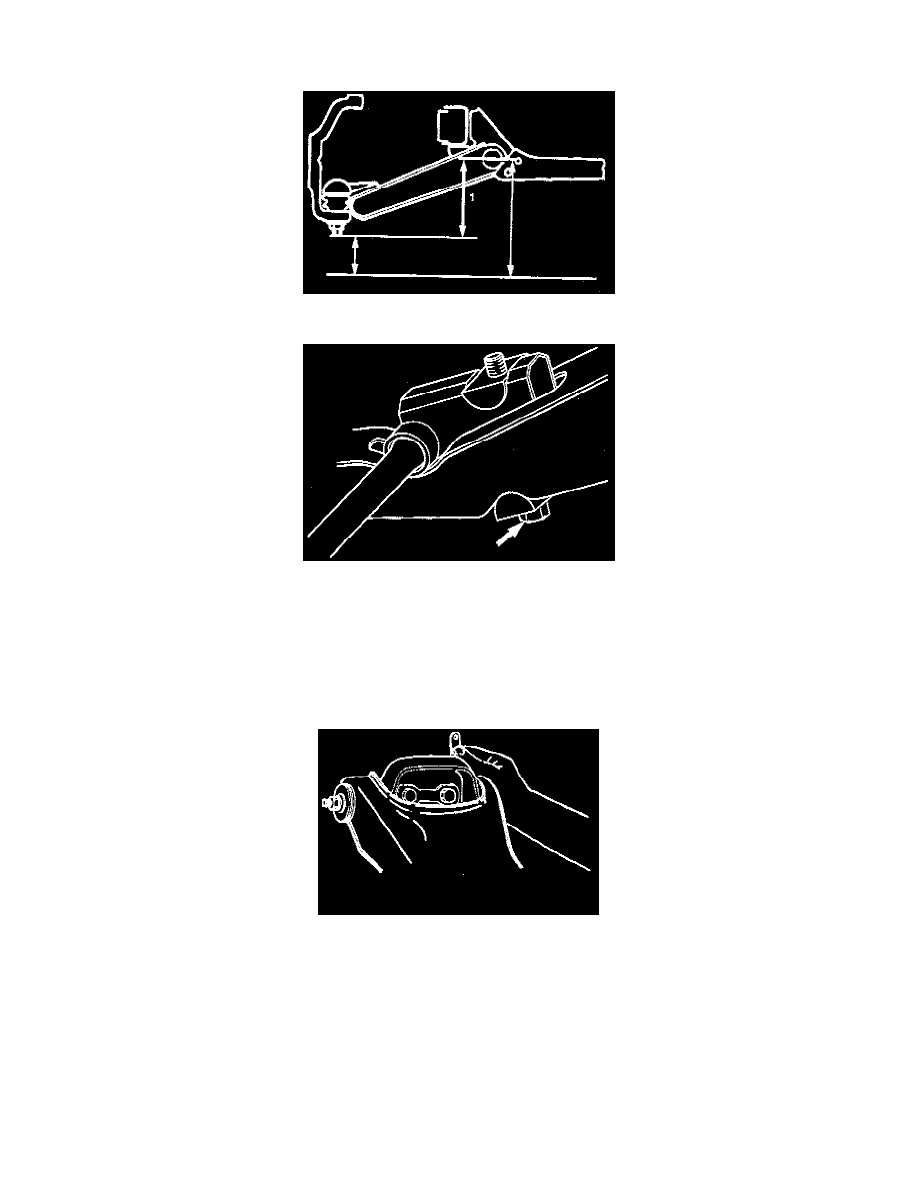 1