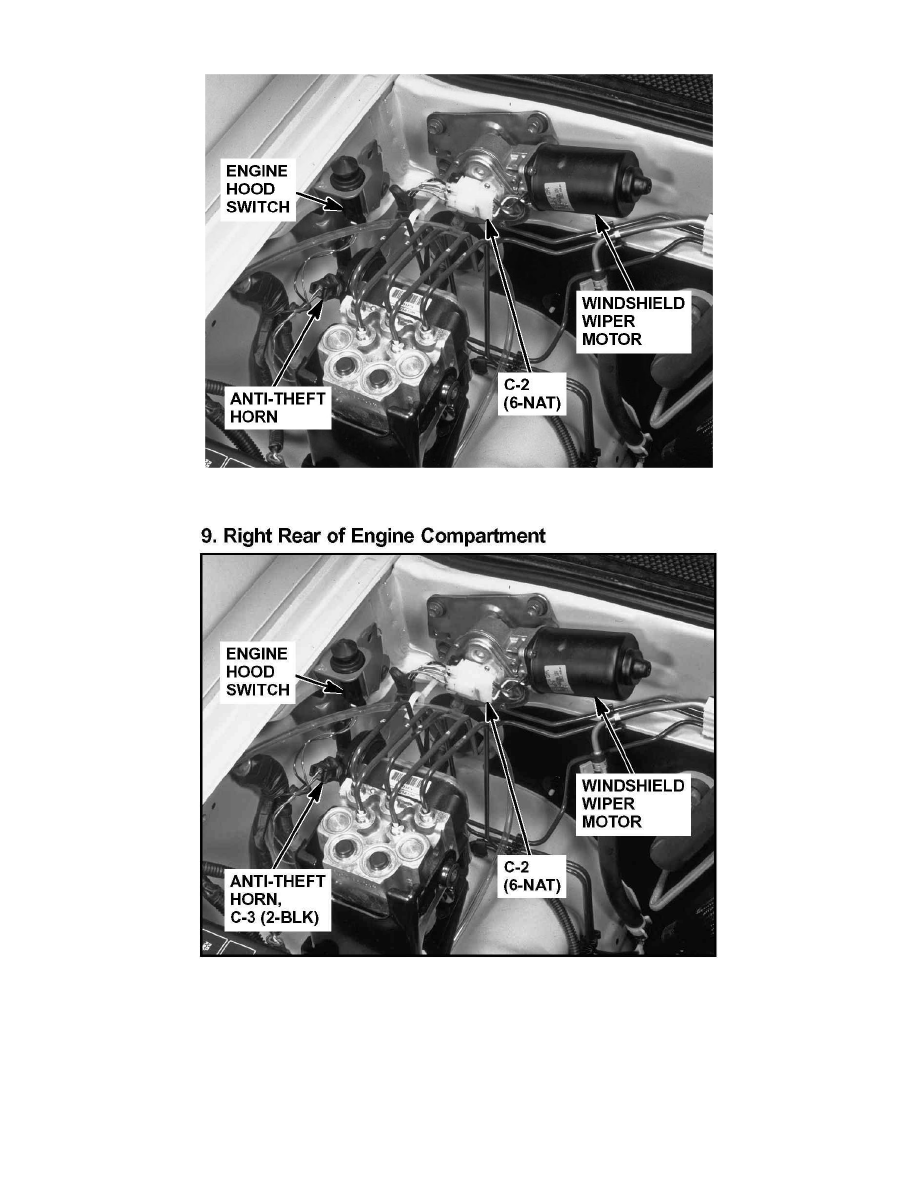 ENGINE HOOD SWITCH

WINDSHIELD WIPER MOTOR

ANTI-THEFT HORN

C-2 (6-NAT)

9. Right Rear of Engine Compartment

ENGINE HOOD SWITCH

WINDSHIELD WIPER MOTOR

ANTI-THEFT HORN, C-3 (2-BLK)

C-2 (6-NAT)