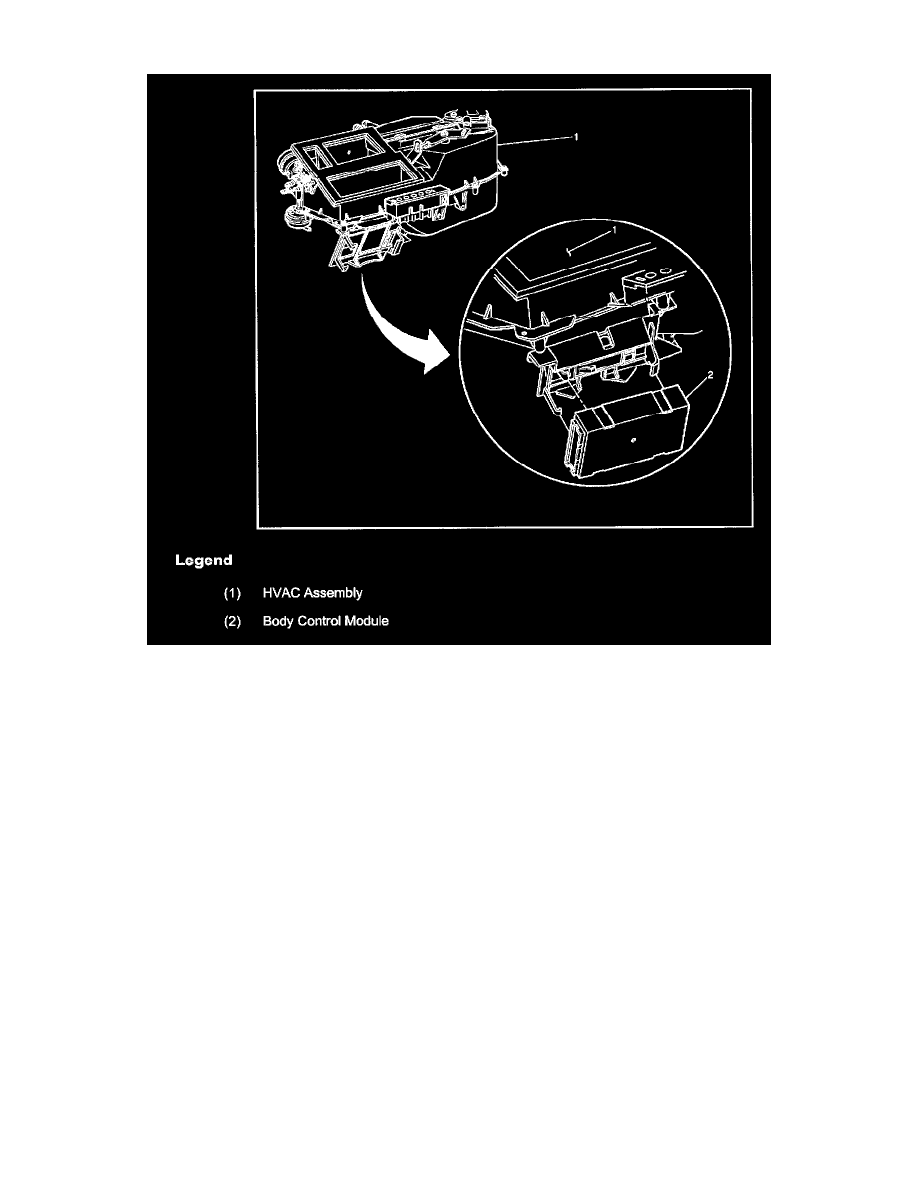 1

1

2

Legend

(1) HVAC Assembly

(2) Body Control Module