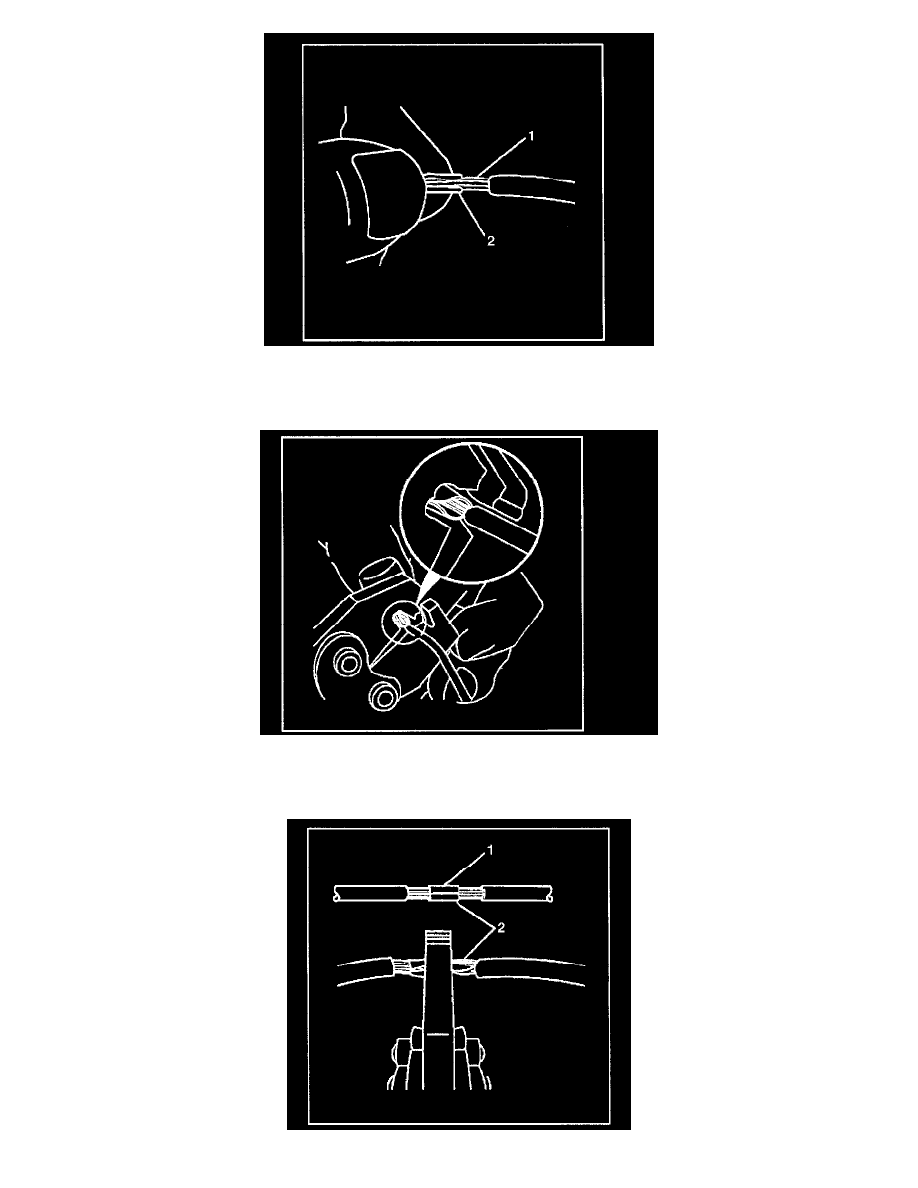 1
2

1
2