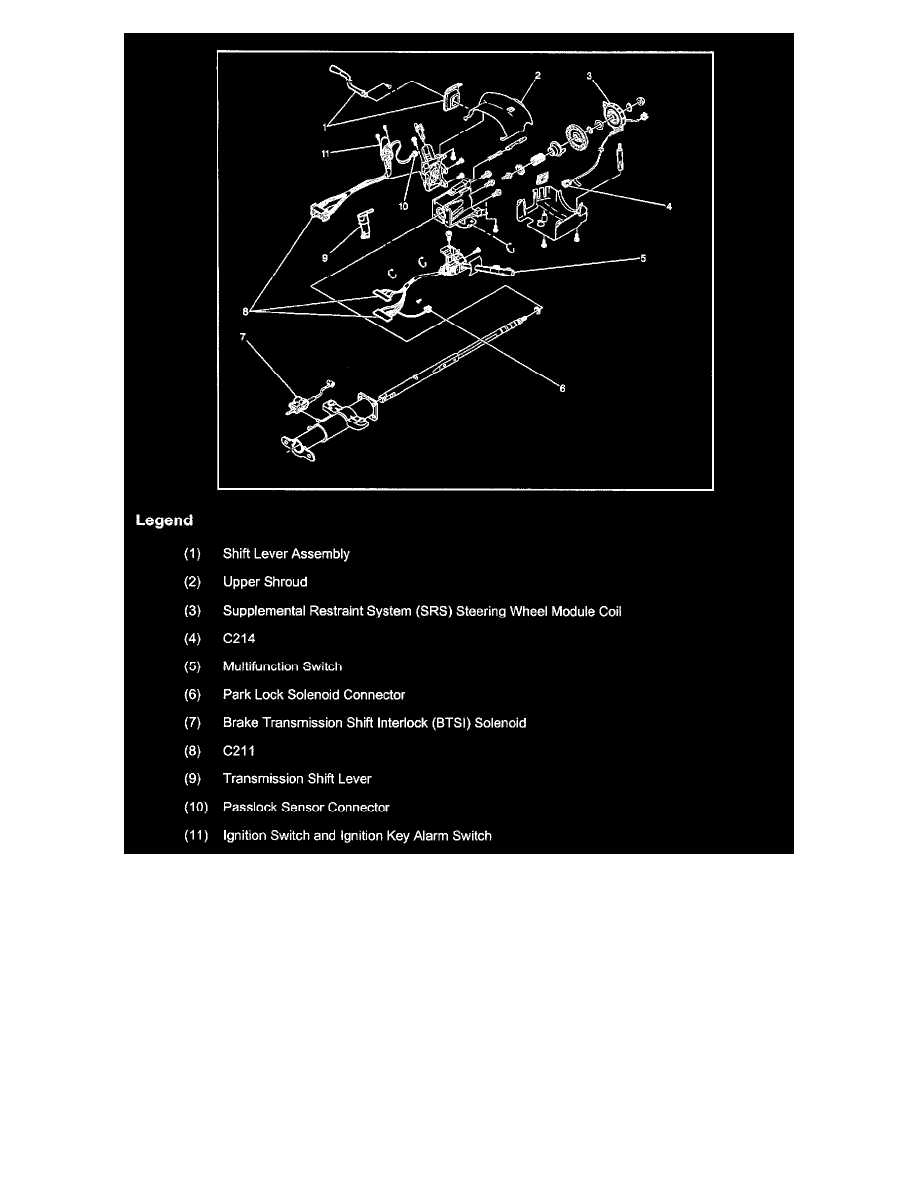 1
2
3
11
10
4
9
5
8
7
6

Legend

(1) Shift Lever Assembly

(2) Upper Shroud

(3) Supplemental Restraint System (SRS) Steering Wheel Module Coil

(4) C214

(5) Multifunction Switch

(6) Park Lock Solenoid Connector

(7) Brake Transmission Shift Interlock (BTSI) Solenoid

(8) C211

(9) Transmission Shift Lever

(10) Passlock Sensor Connector

(11) Ignition Switch and Ignition Key Alarm Switch