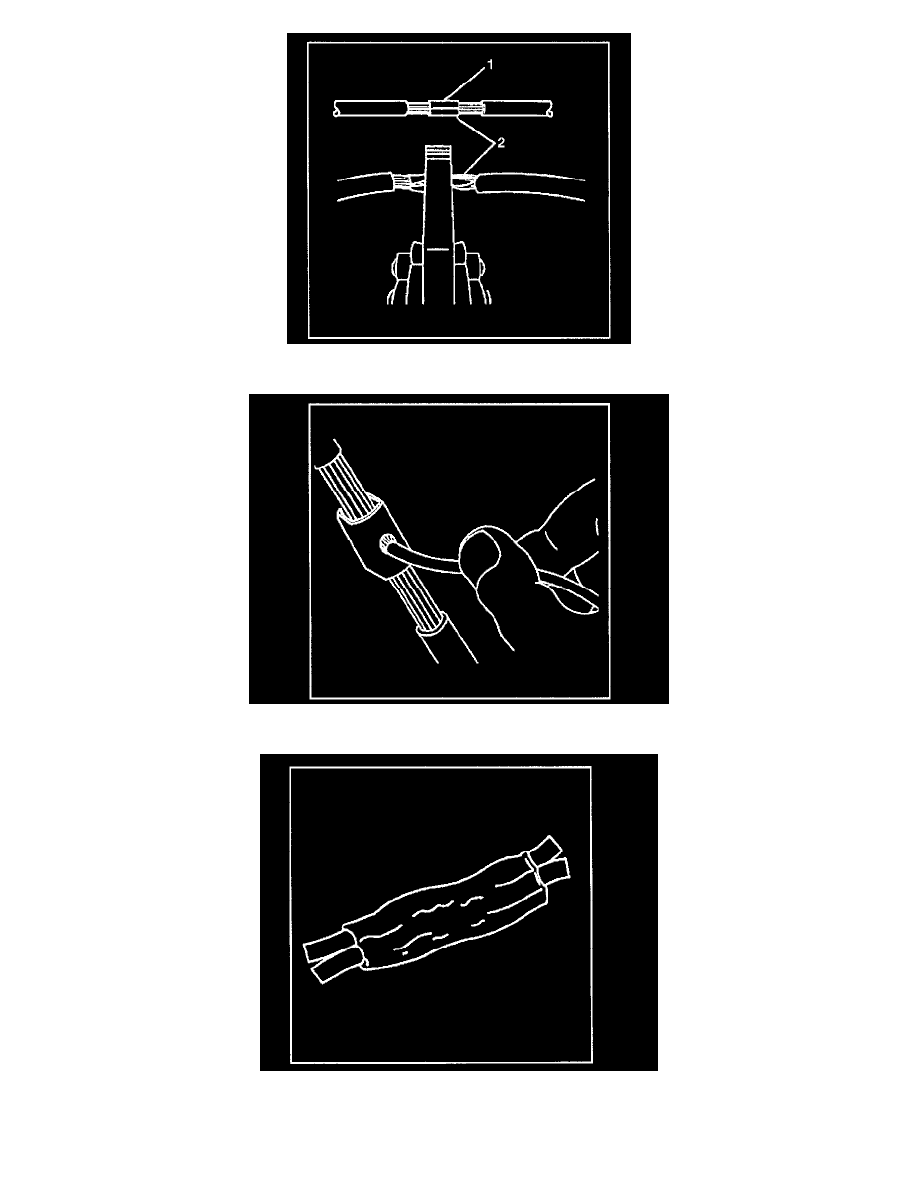 1
2