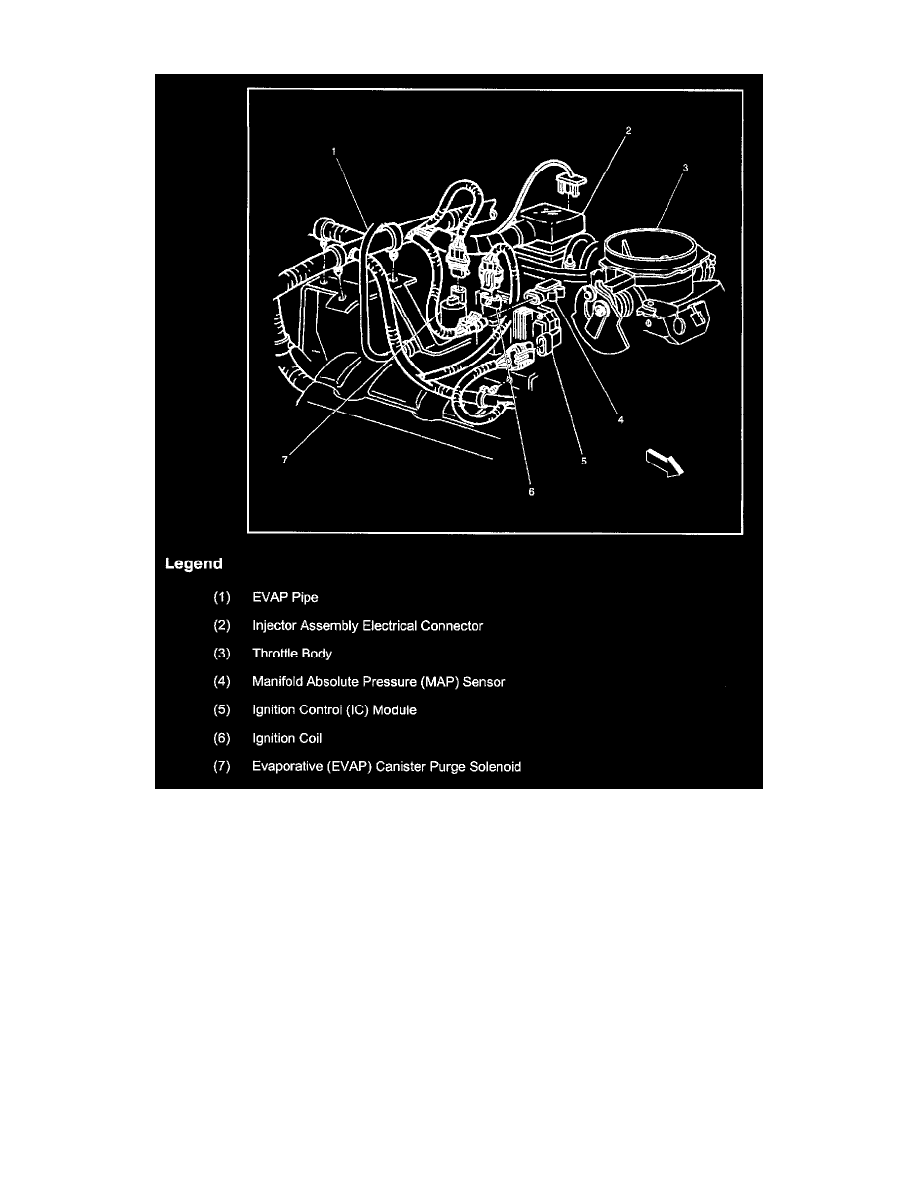 1
2
3
4
5
6
7

Legend

(1) EVAP Pipe

(2) Injector Assembly Electrical Connector

(3) Throttle Body

(4) Manifold Absolute Pressure (MAP) Sensor

(5) Ignition Control (IC) Module

(6) Ignition Coil

(7) Evaporative (EVAP) Canister Purge Solenoid