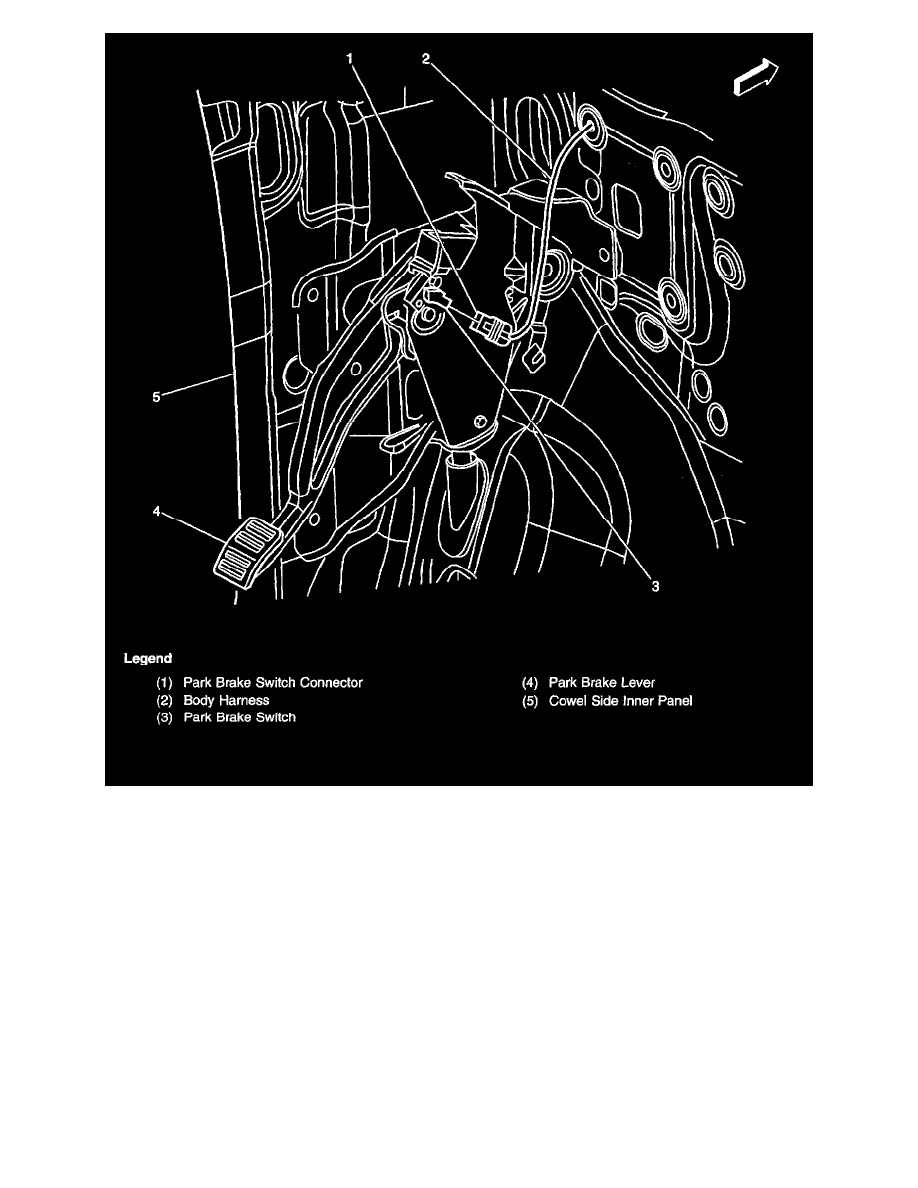 1
2
5
4
3

Legend

(1) Park Brake Switch Connector
(2) Body Harness
(3) Park Brake Switch

(4) Park Brake Lever
(5) Cowel Side Inner Panel