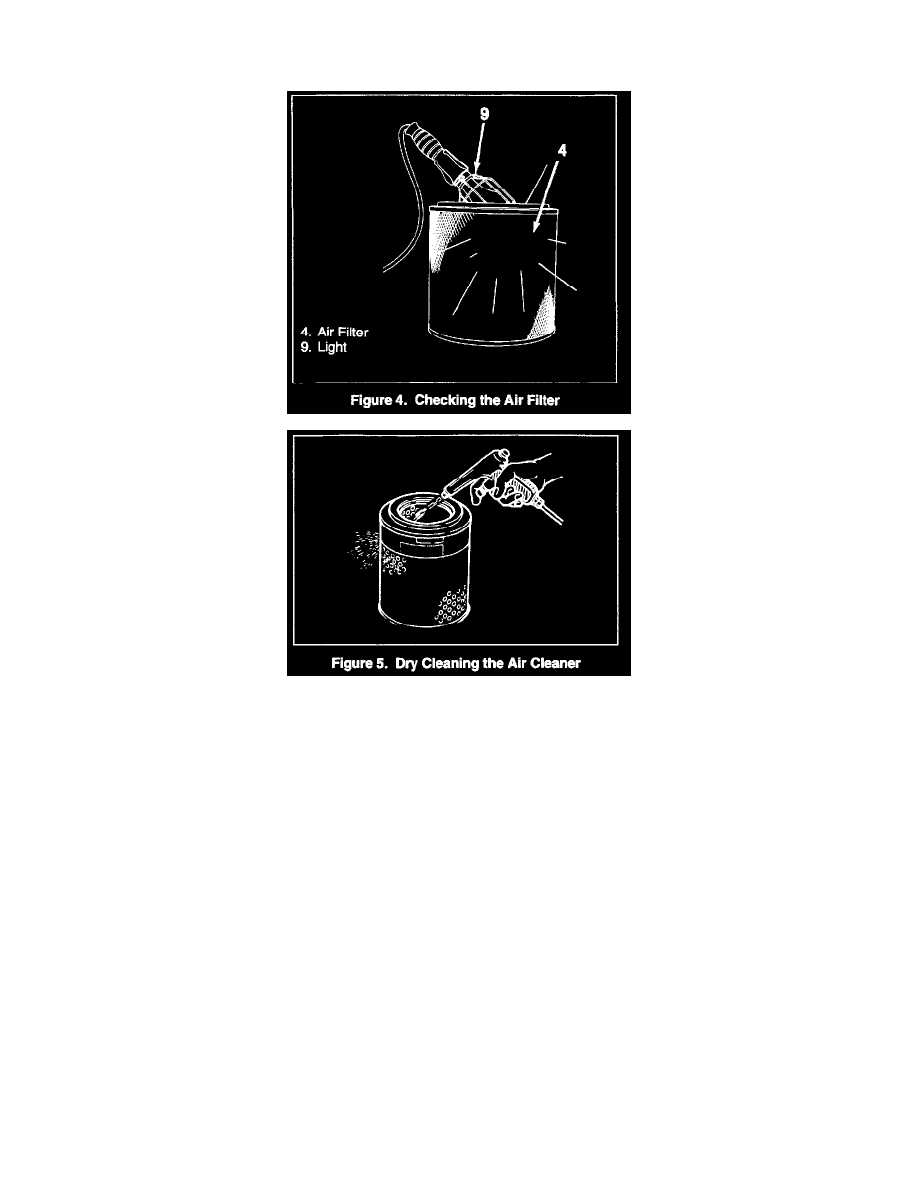 9

4

4. Air Filter
9. Light

Figure 4. Checking the Air Filter

Figure 5. Dry Cleaning the Air Cleaner